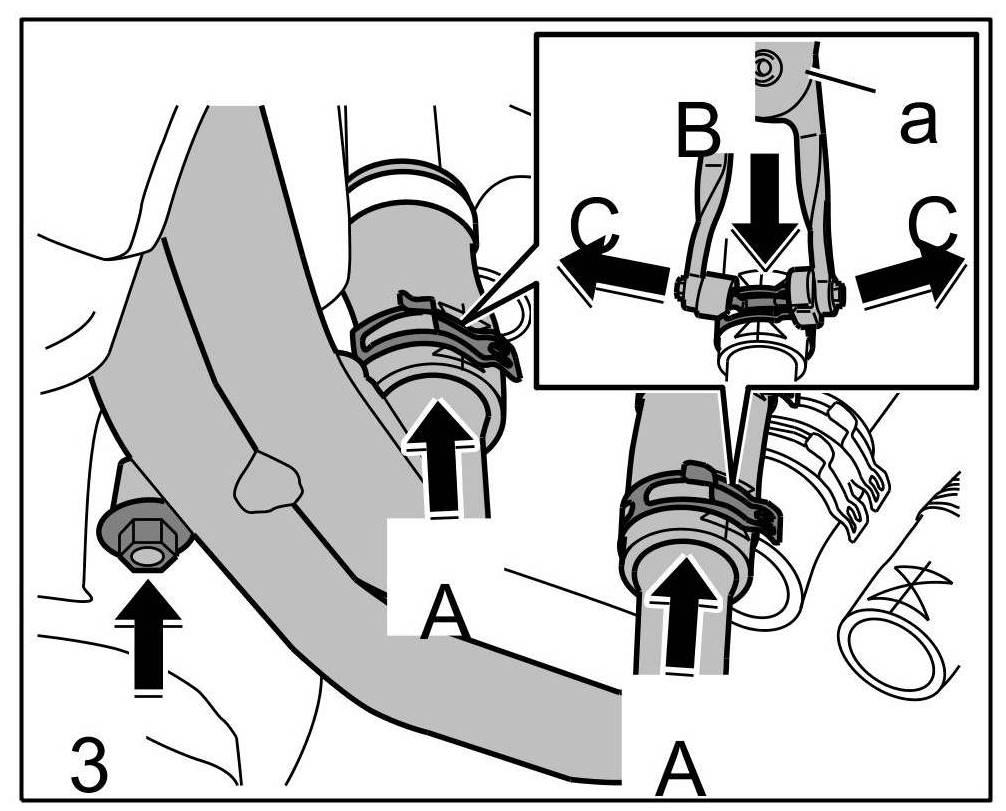 B
a
C
C
A
A
3