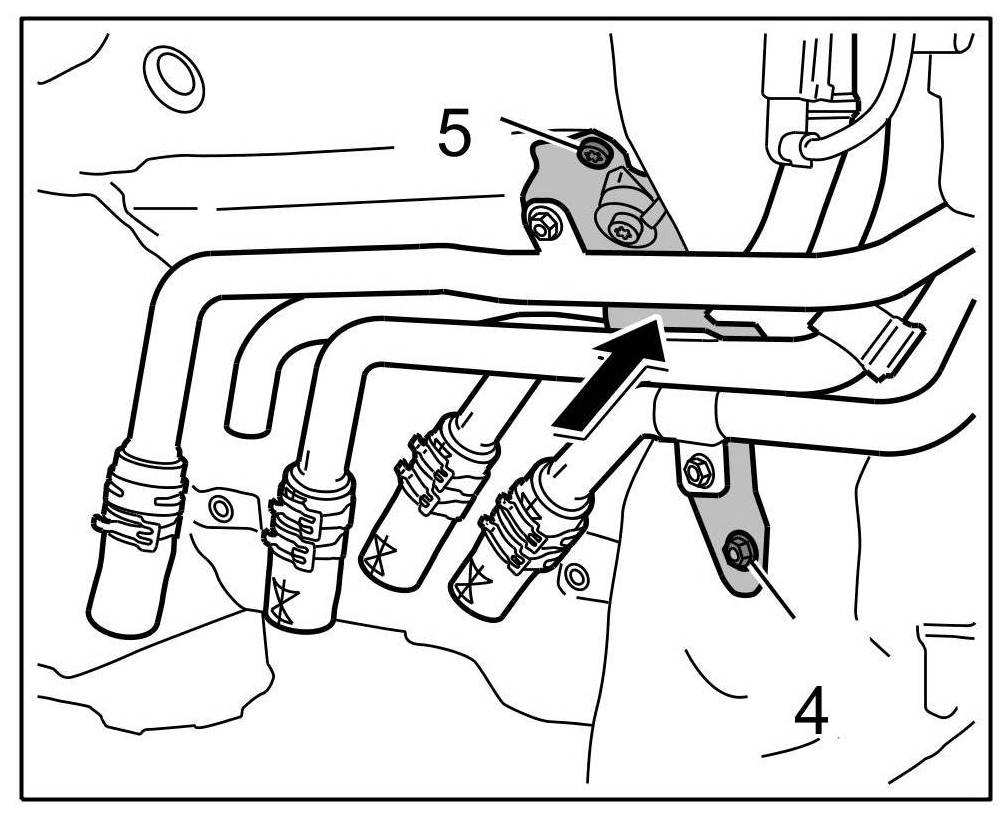 5

4