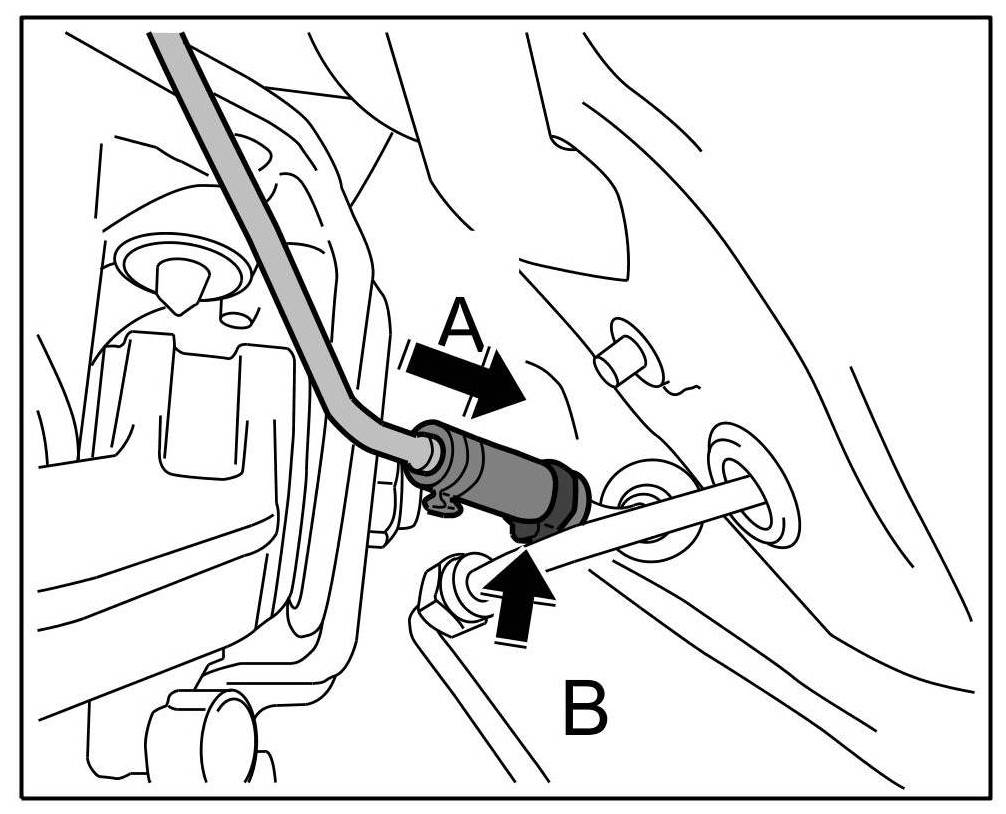 A
B