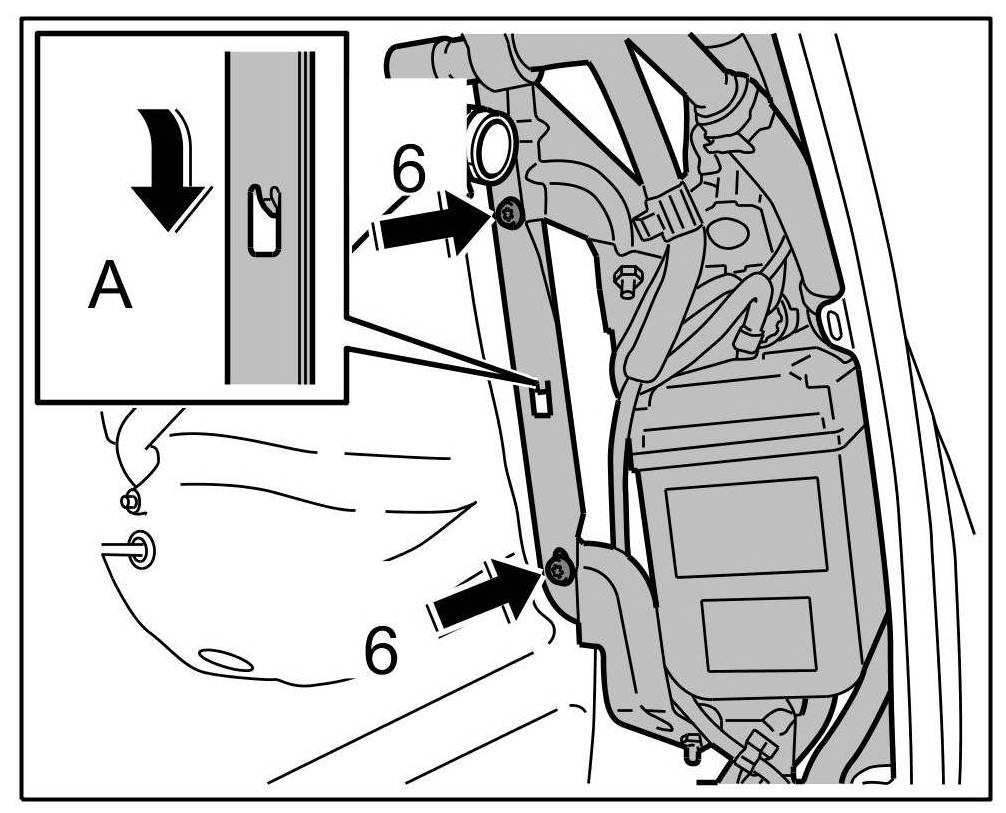 A

6

6