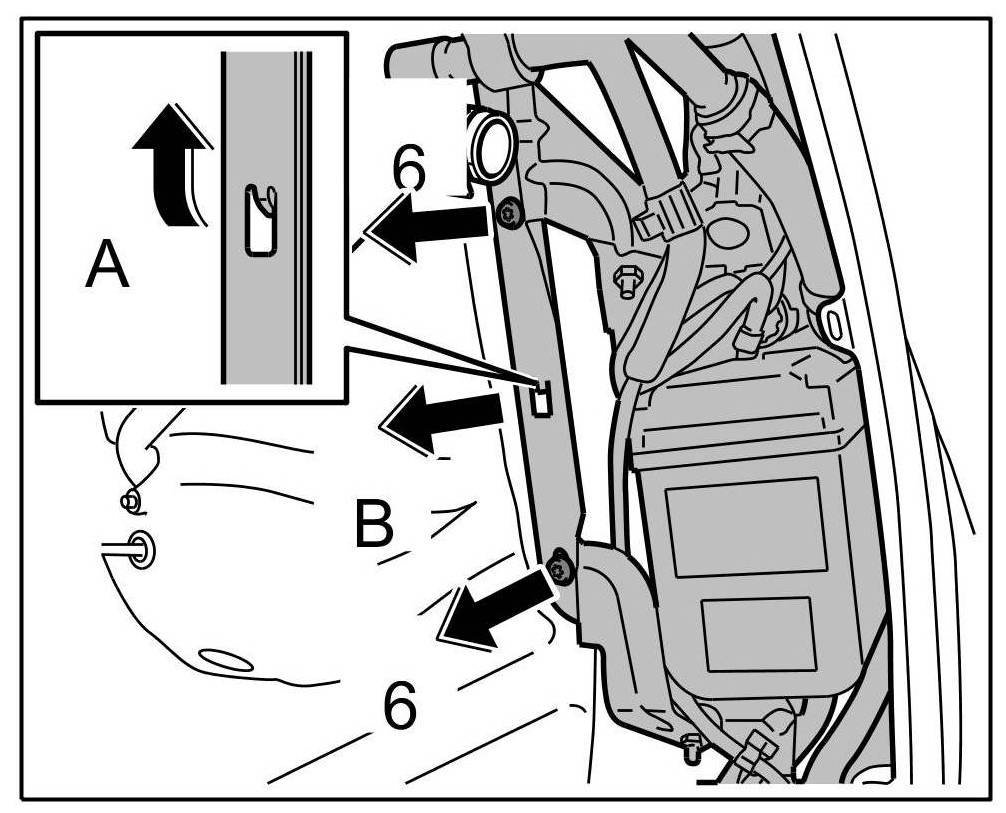 A
6
B
6