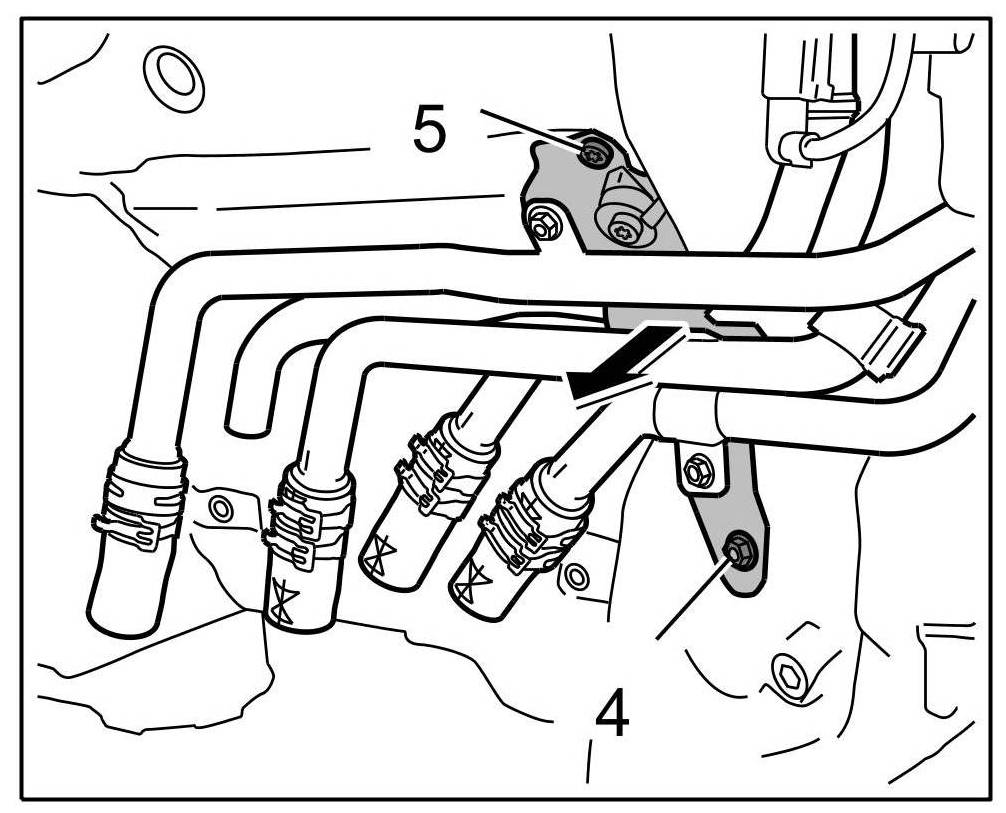 5
4