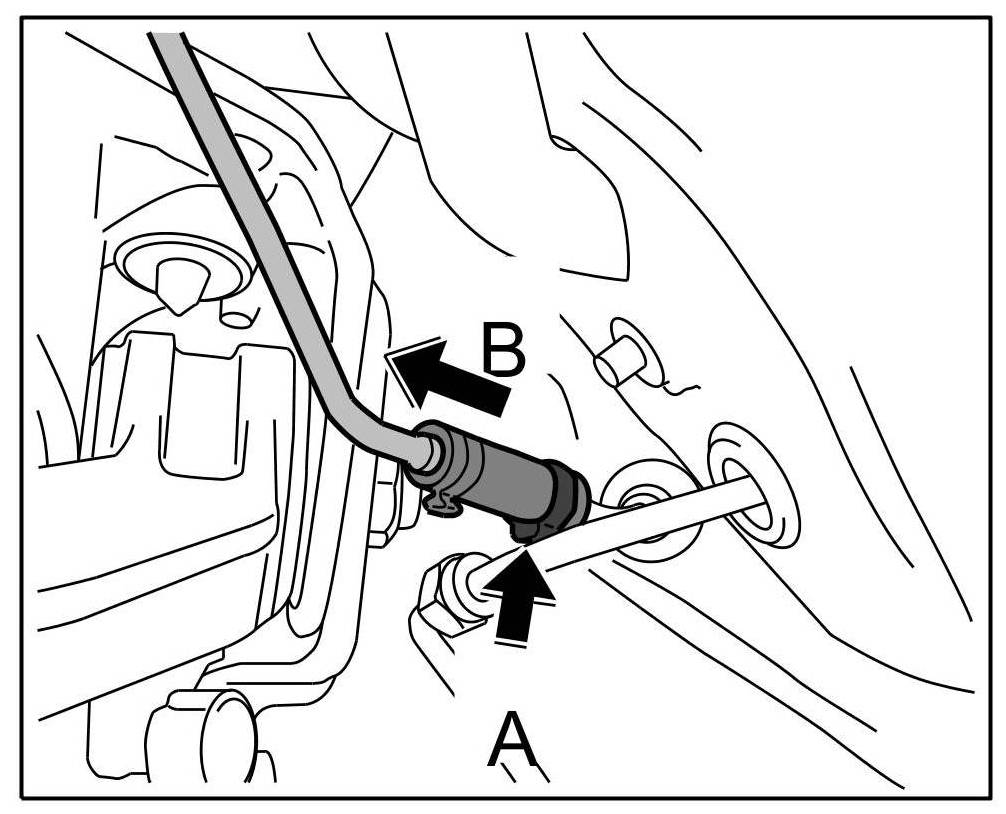 B

A