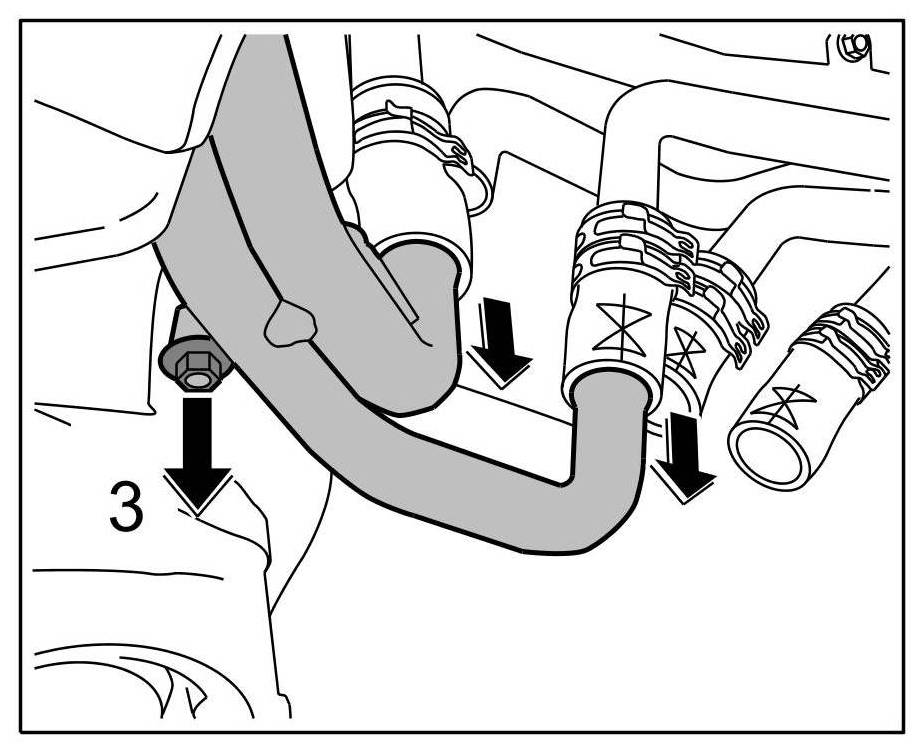 3