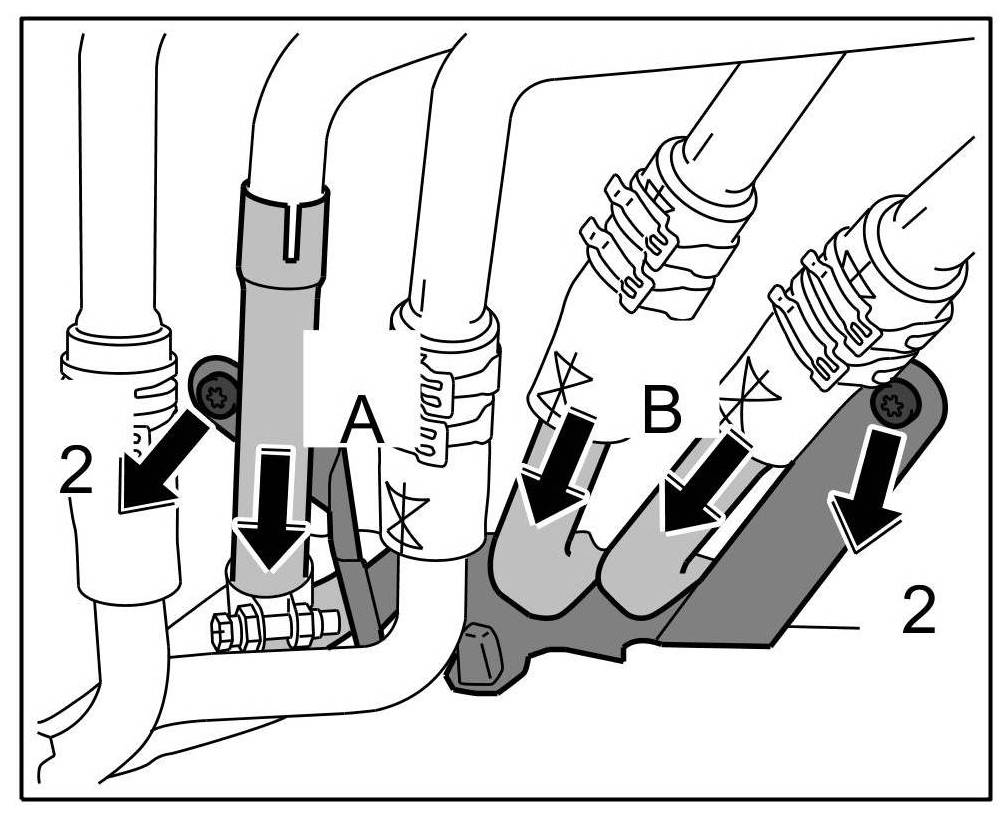 2
A
B
2