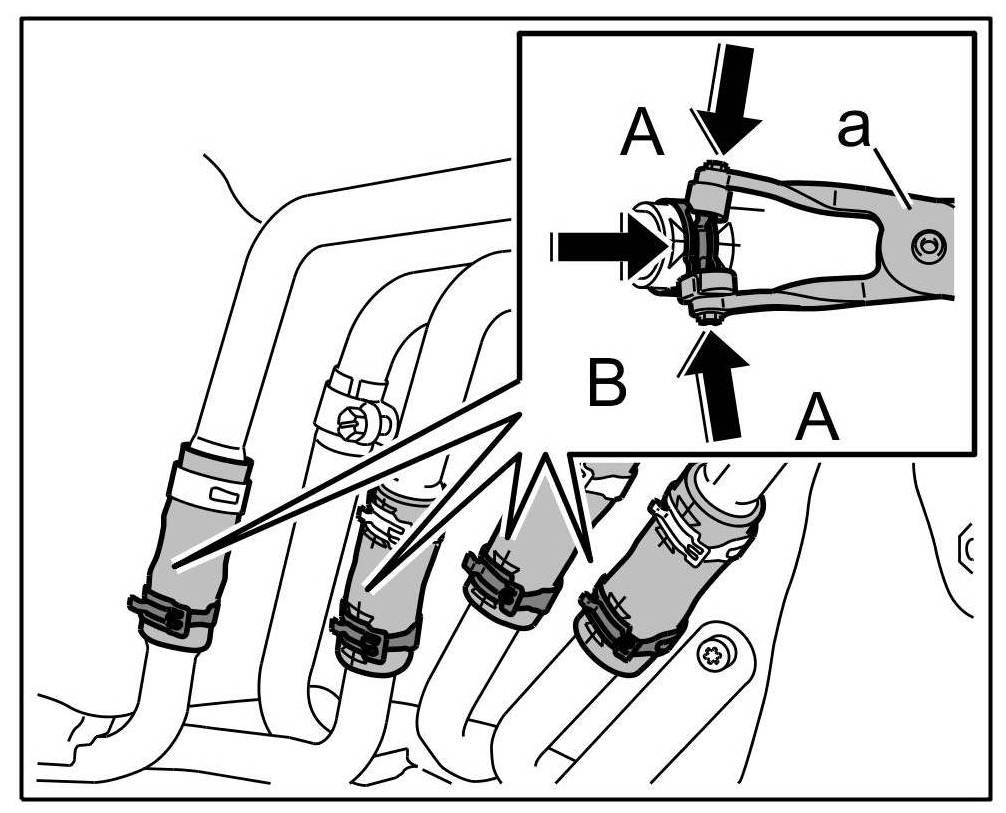 A
a
B
A