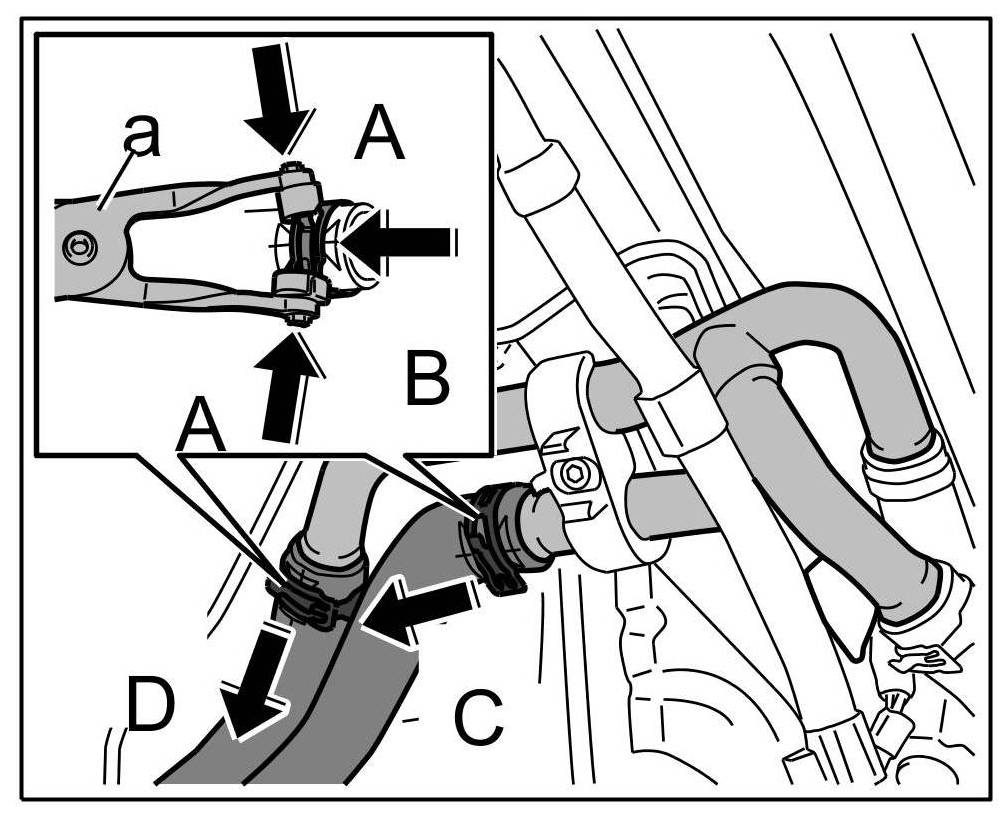 a
A
B
A
D
C