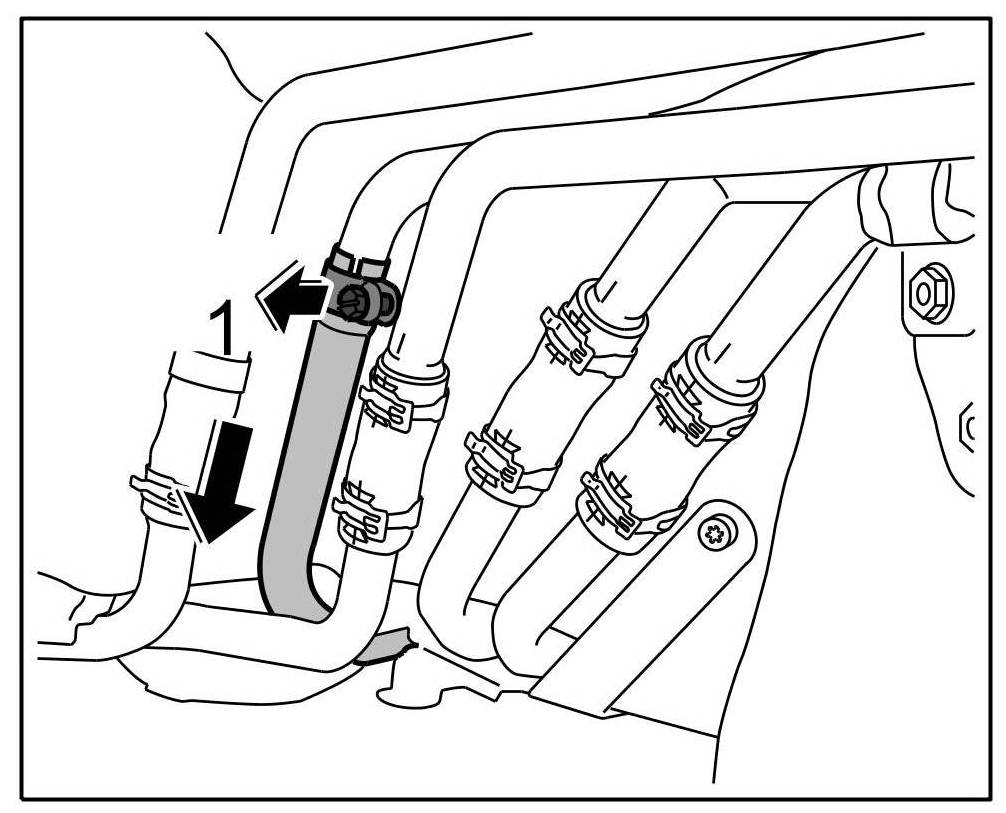 1