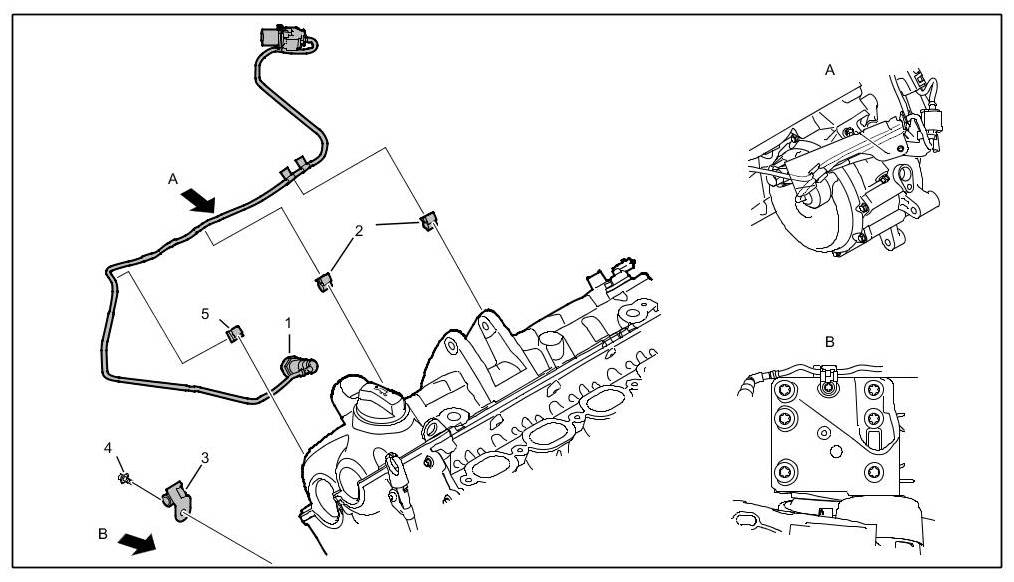 A
2
5
1
4
3
B
A
B