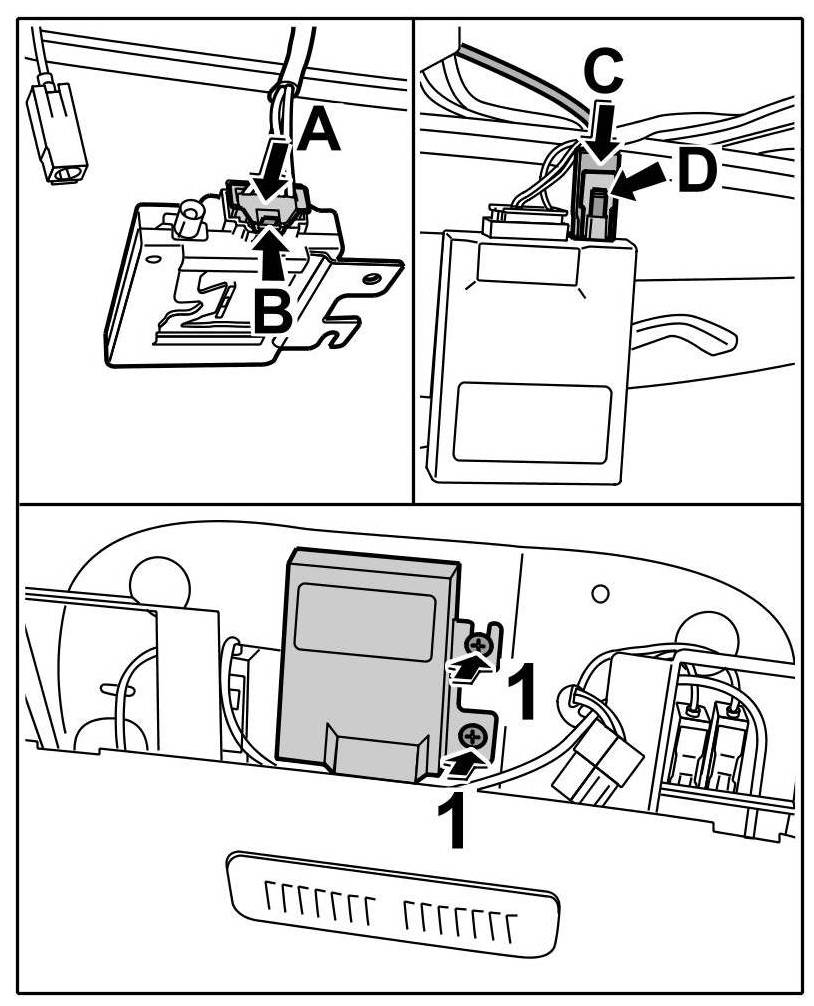 A
B
C
D
1
1