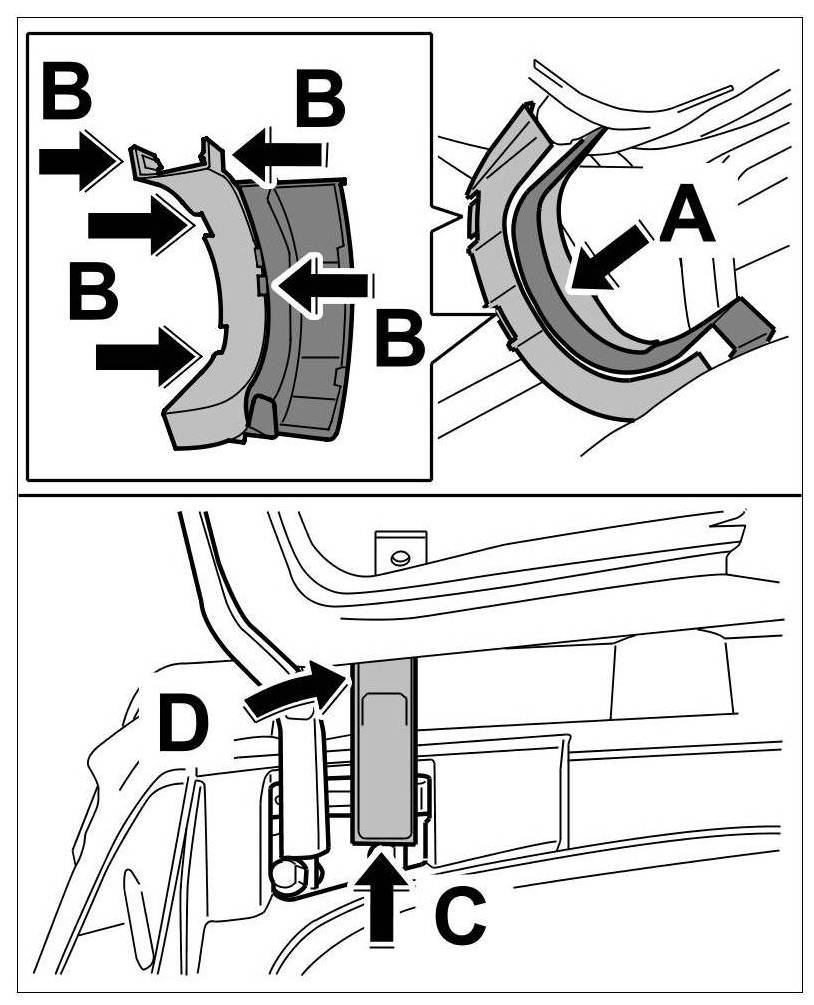 B
B
B
B
A
D
C