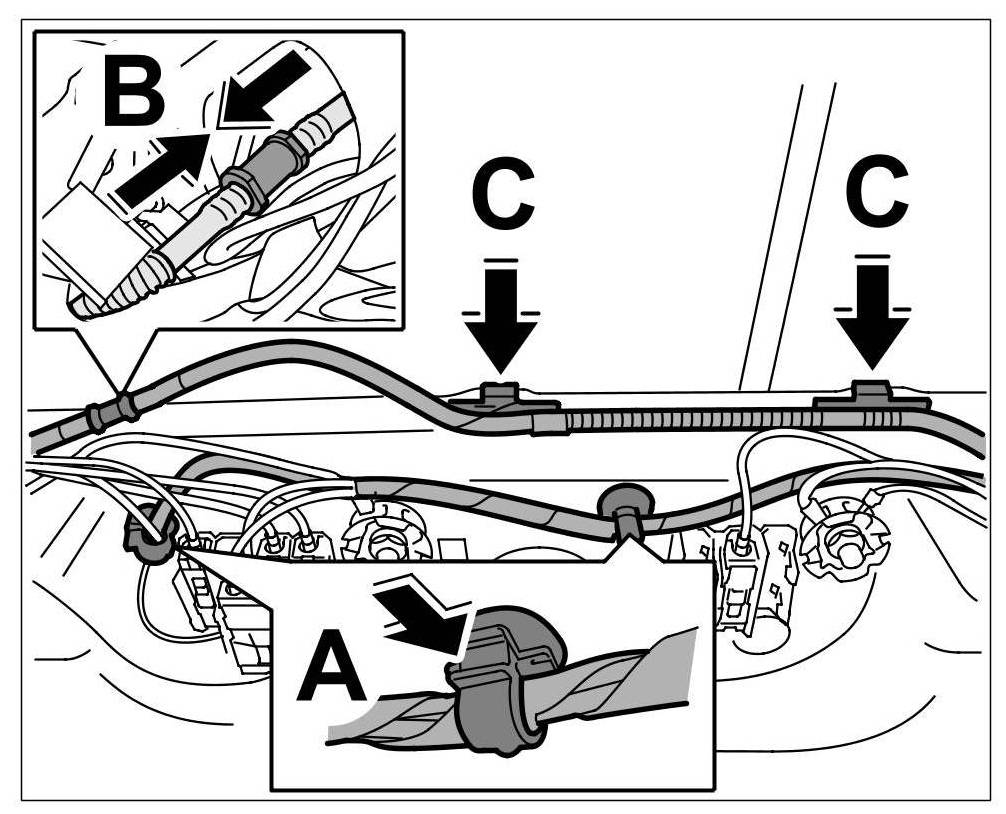 B

C

C

A