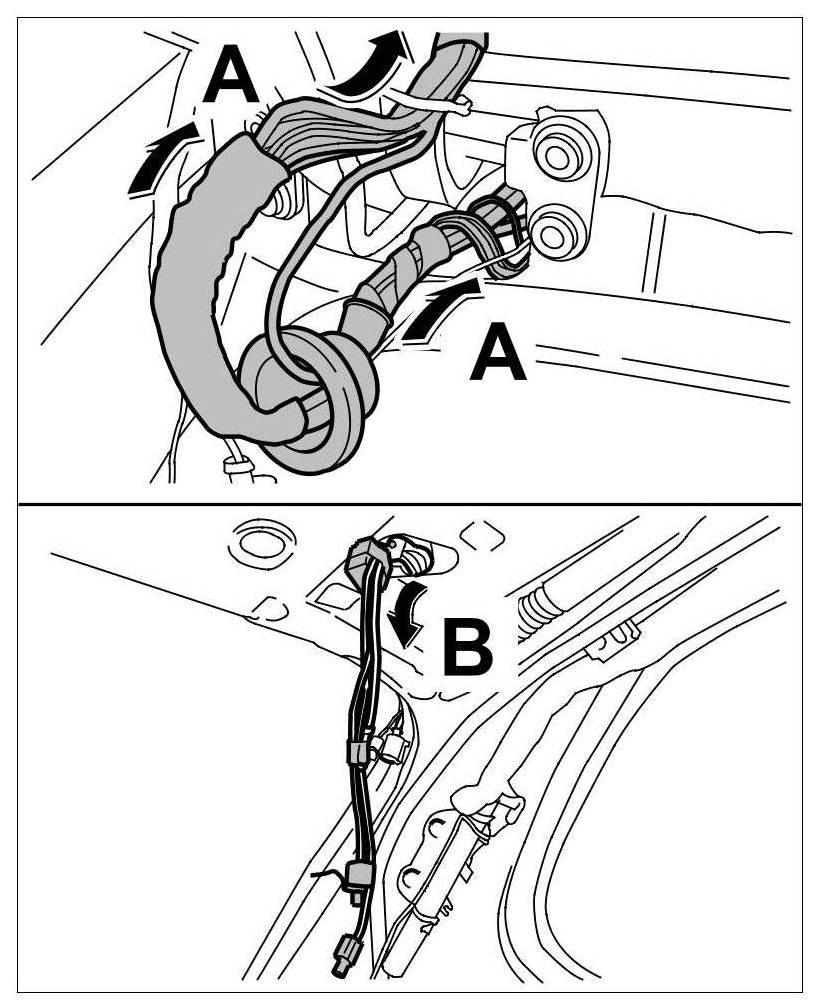 A
A
B