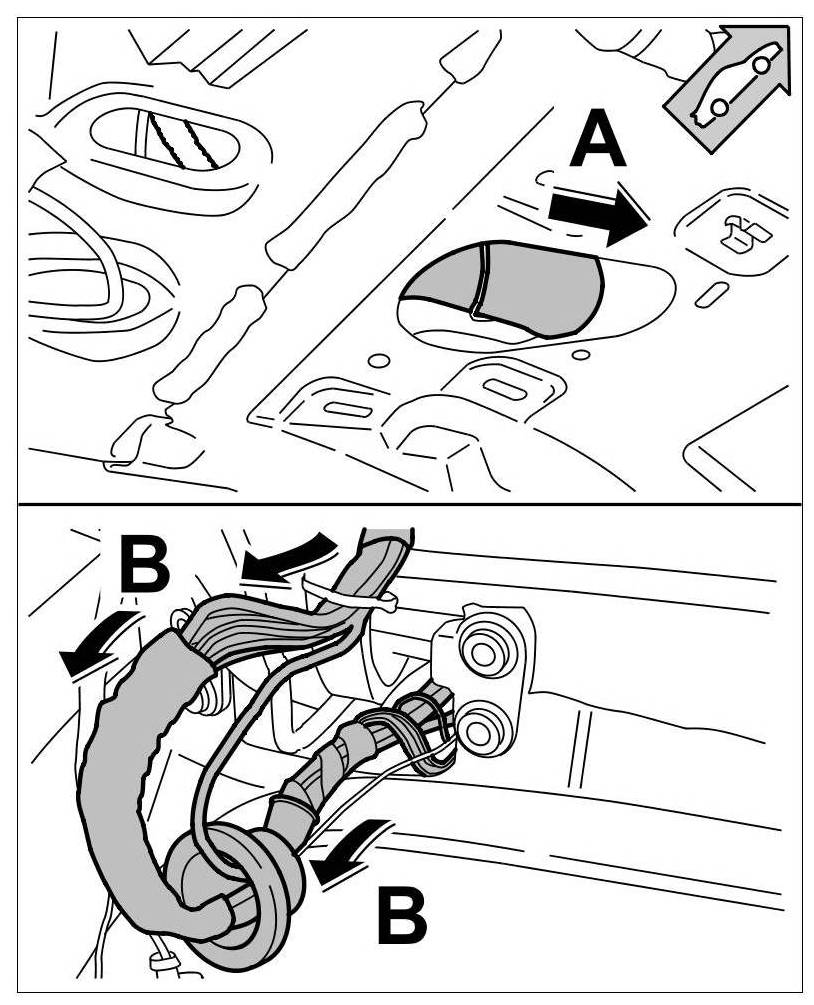 A

B

B