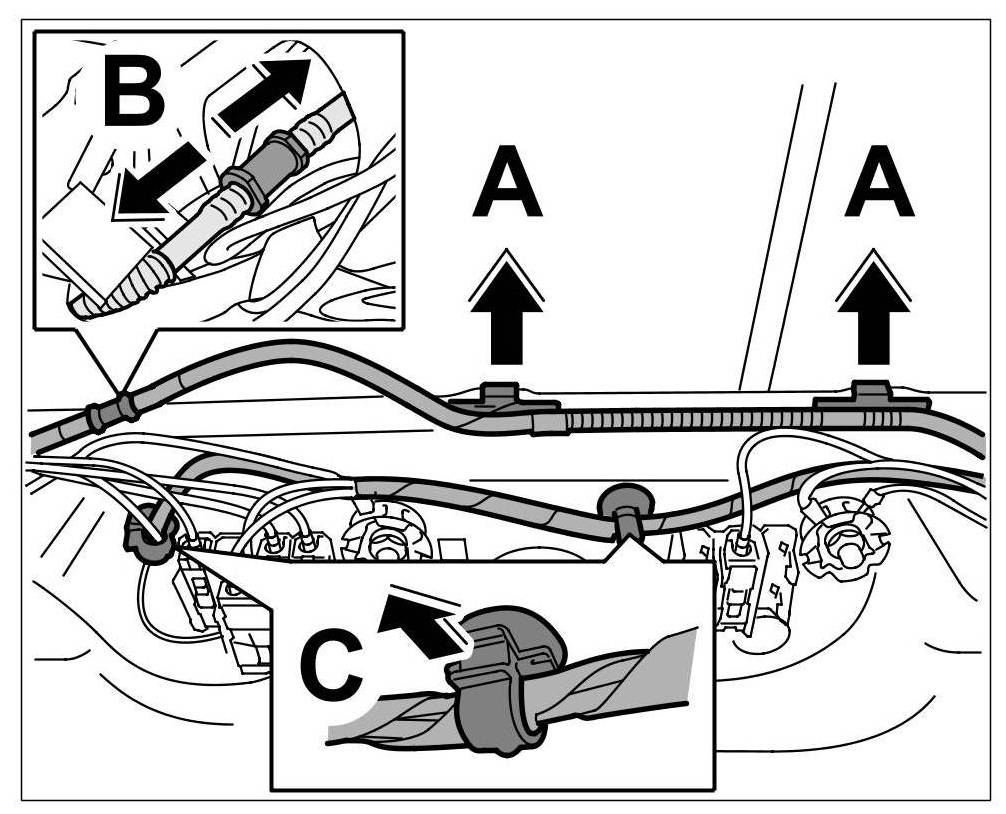 B
A
A
C