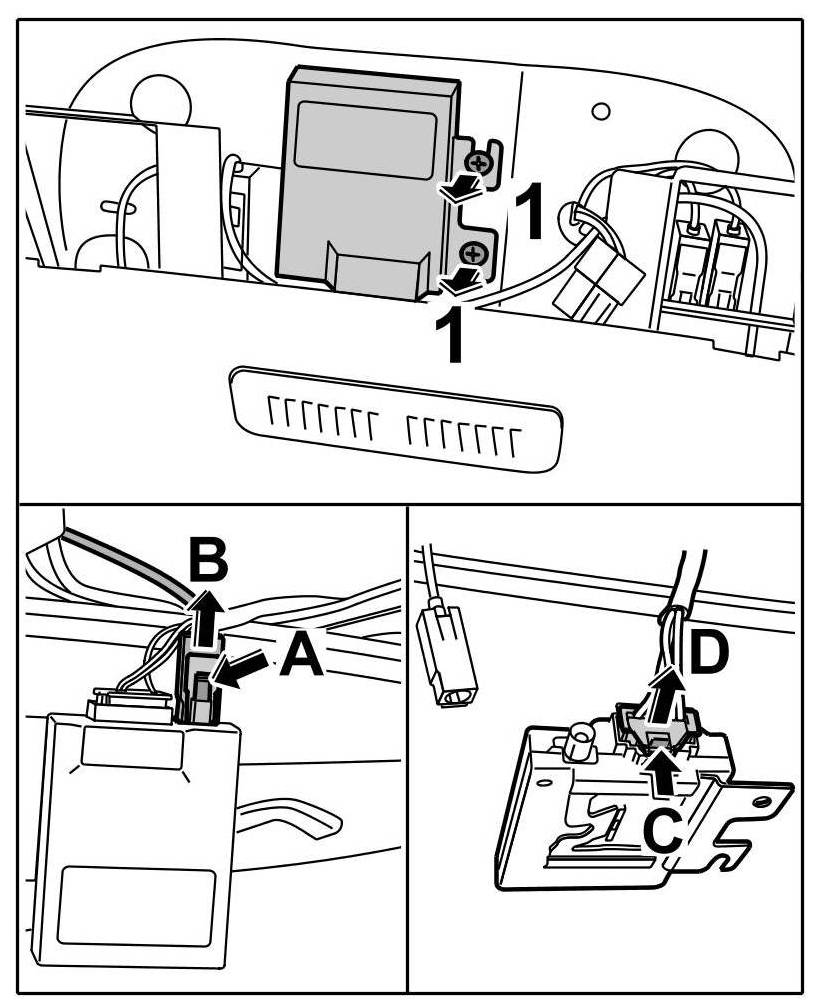 1
1
B
A
D
C