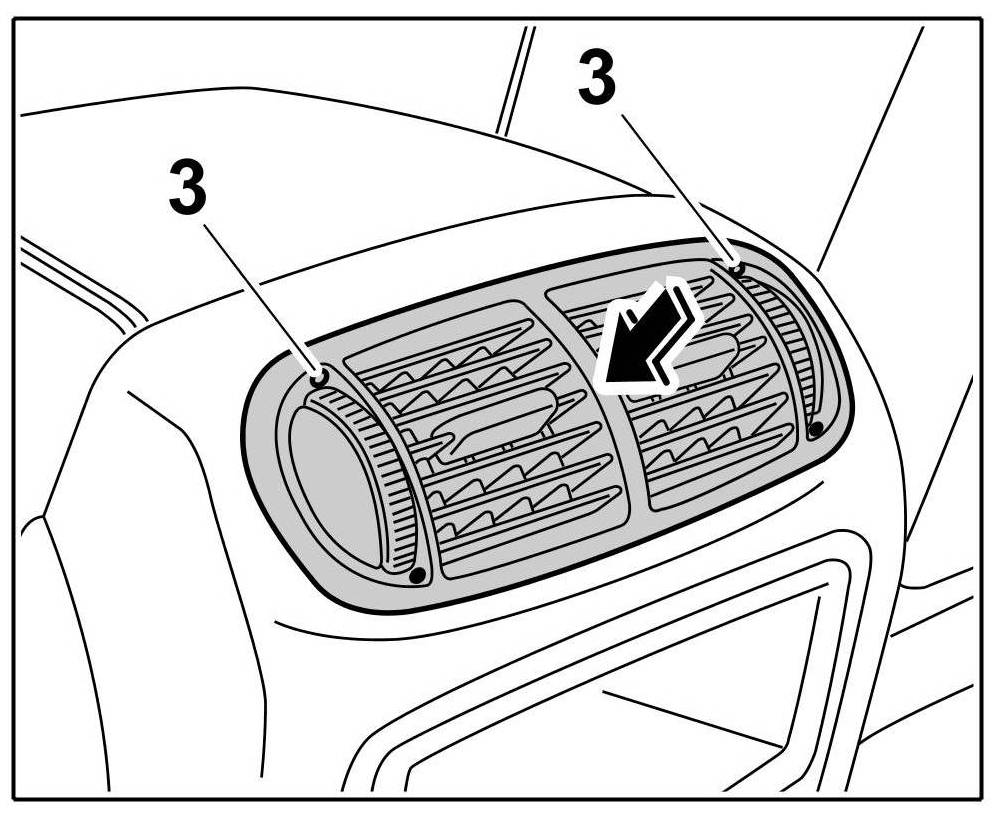 3
3