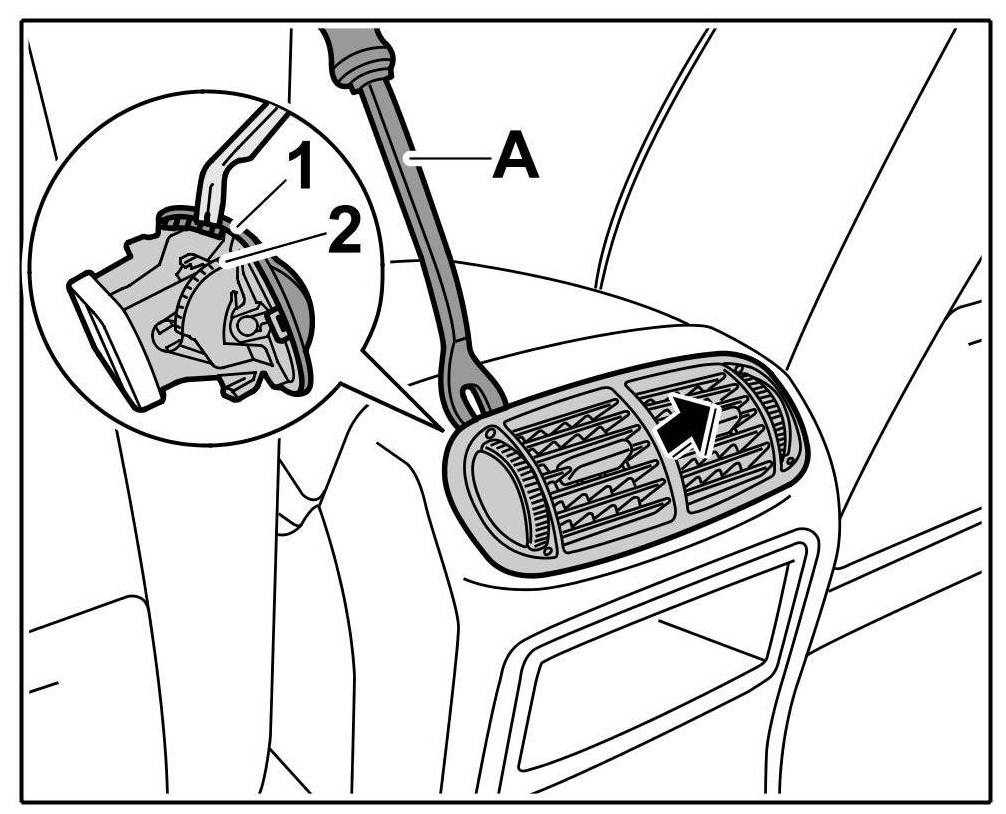 1
2
A