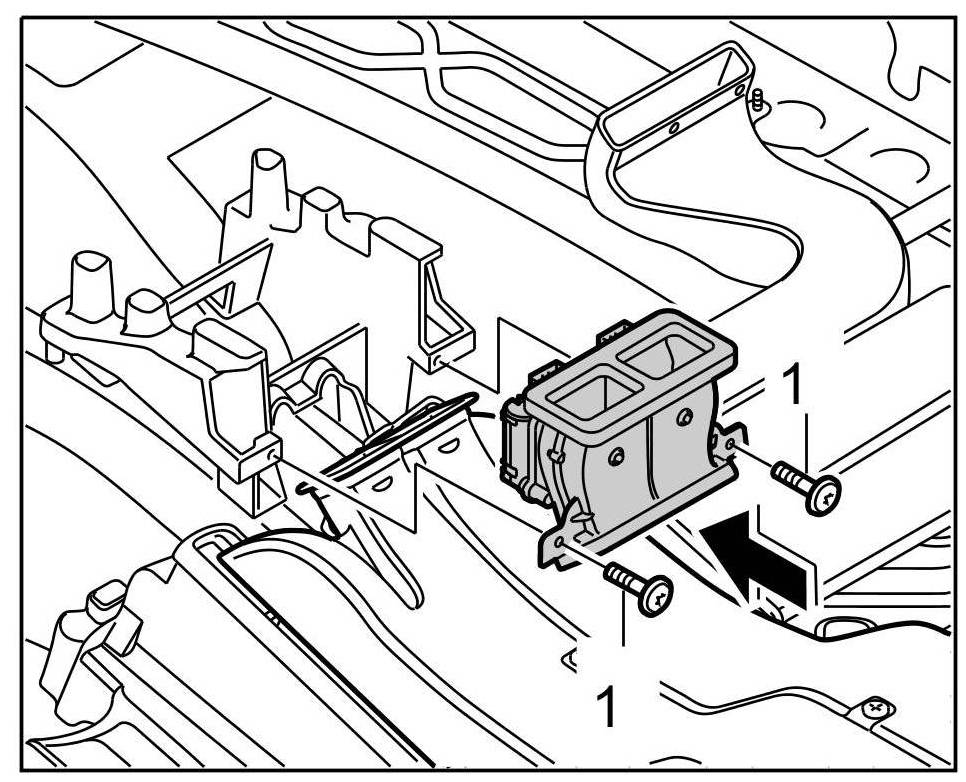 1

1