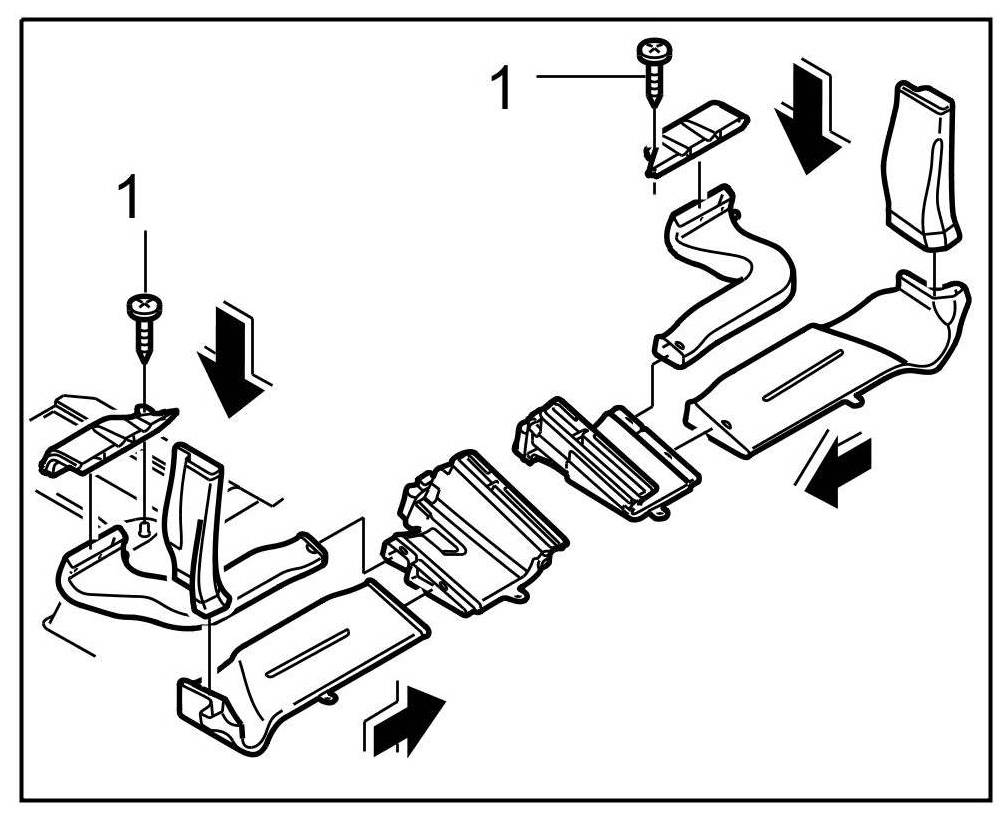 1

1