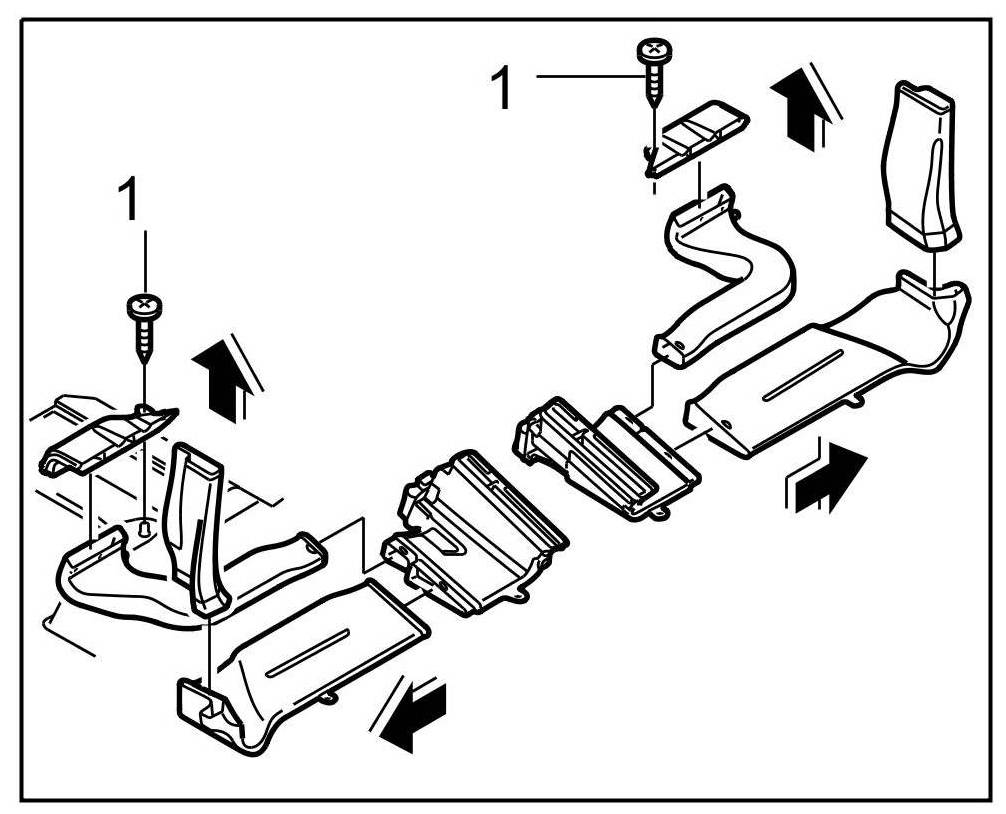 1

1