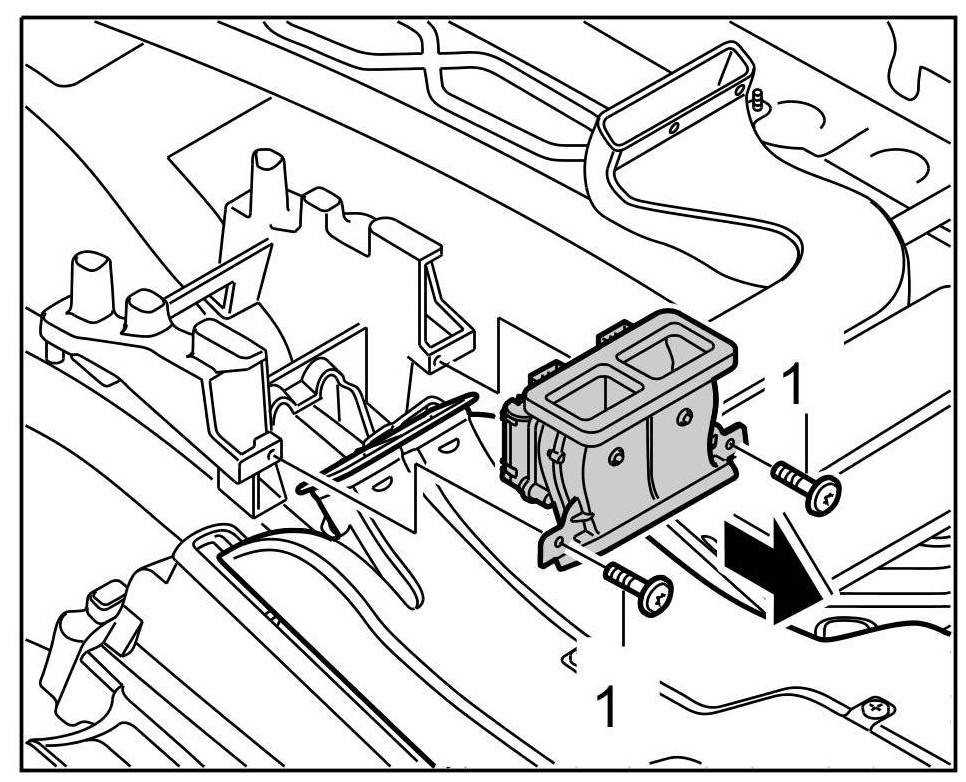 1

1