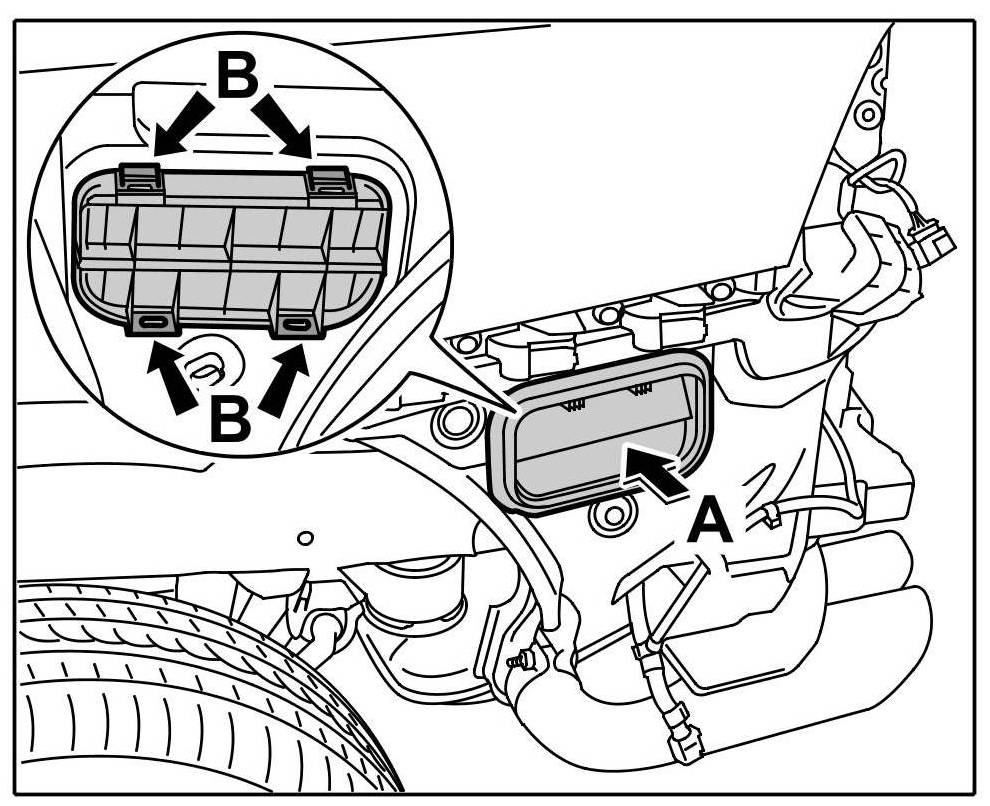 B
B
A