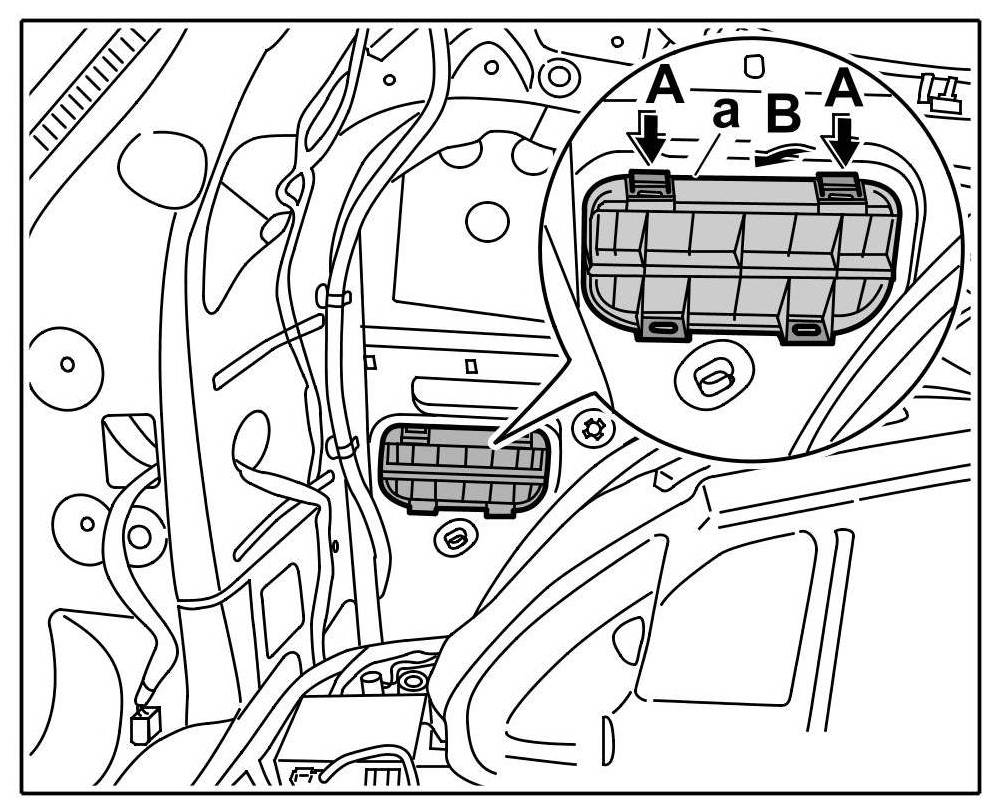 A a B A