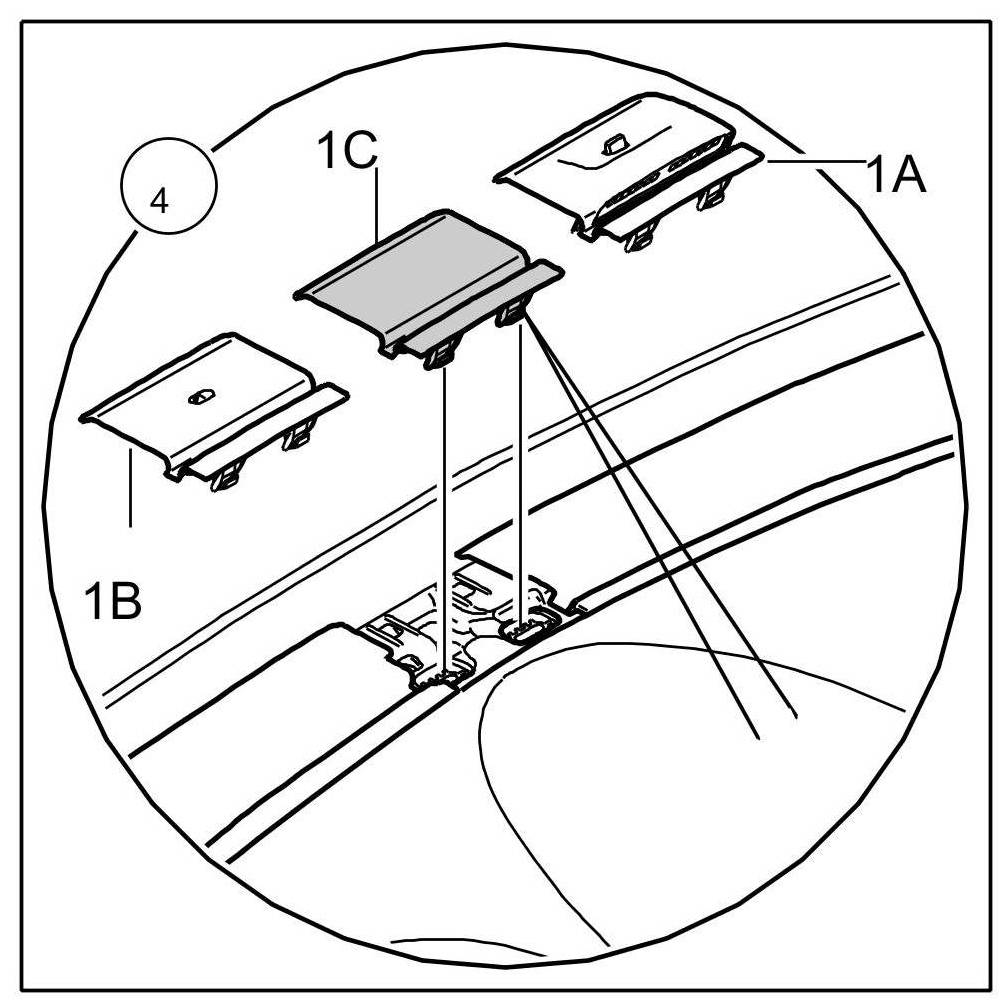 4
1C
1A
1B