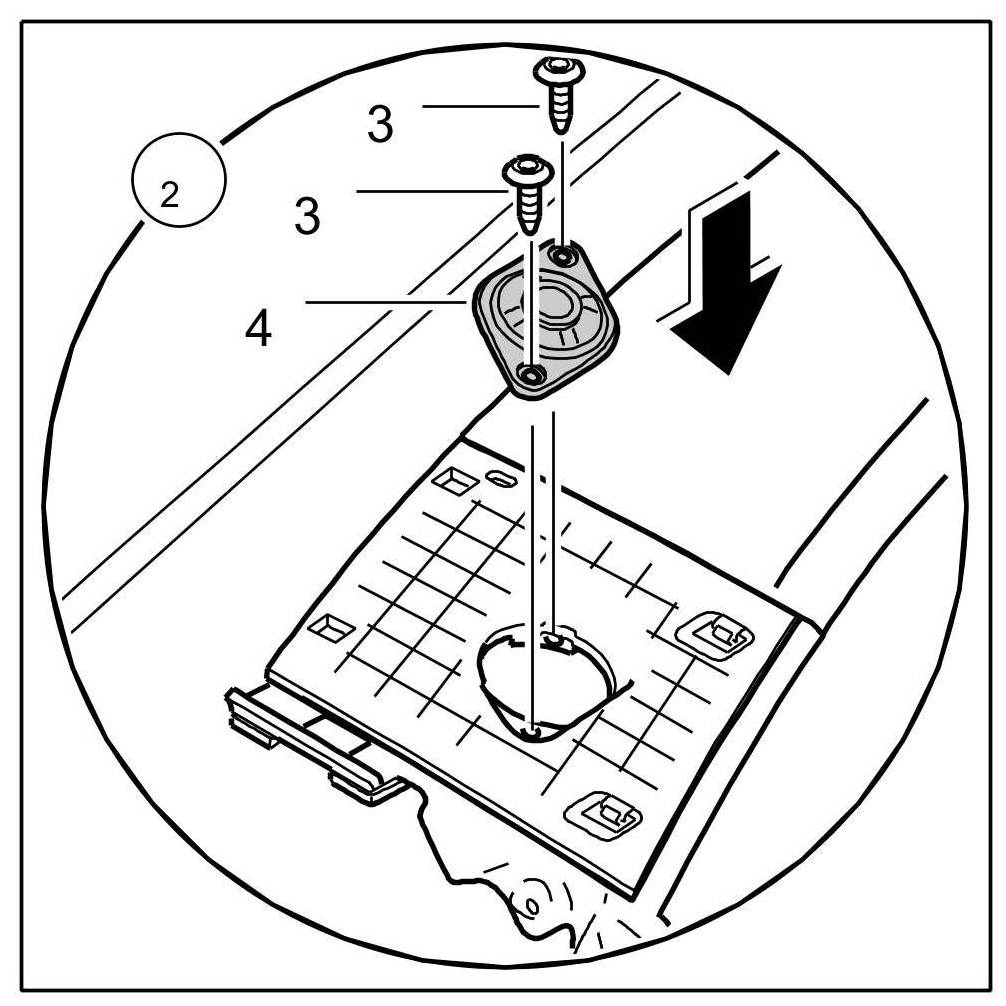 2
3
3
4