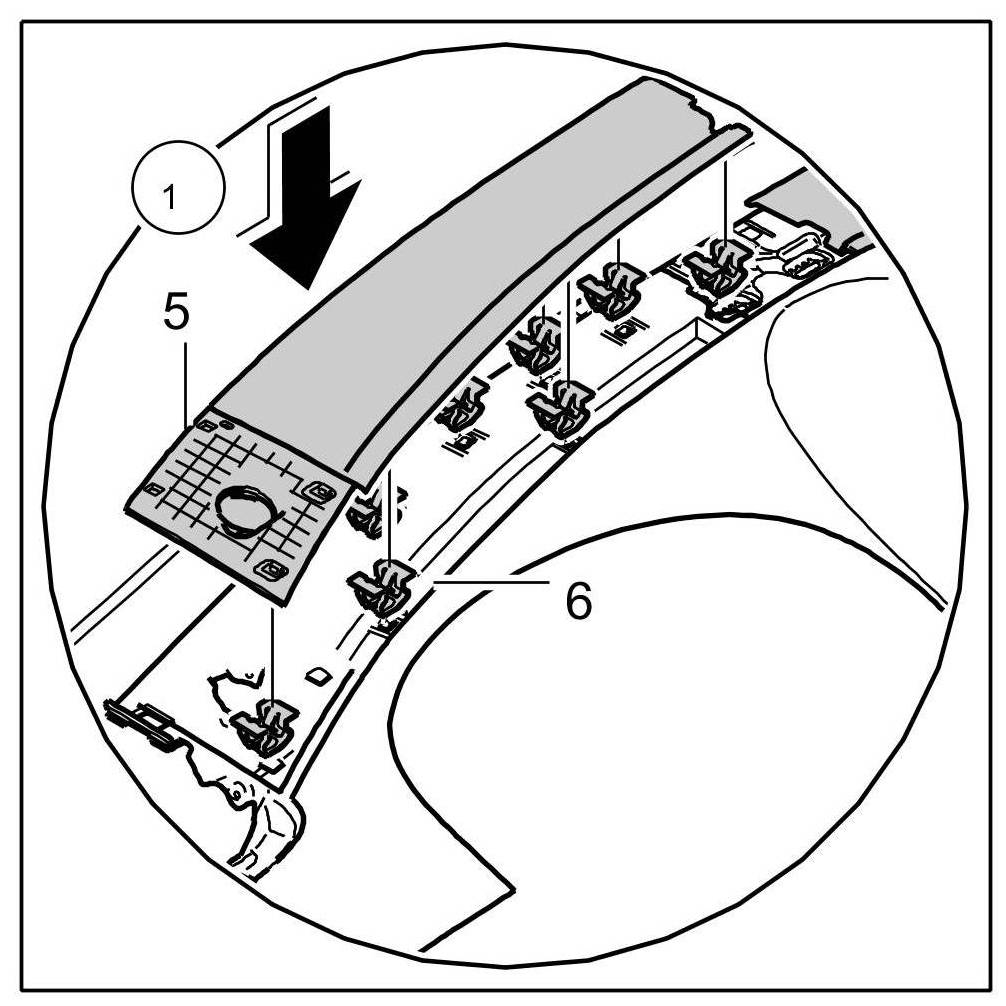 1
5
6