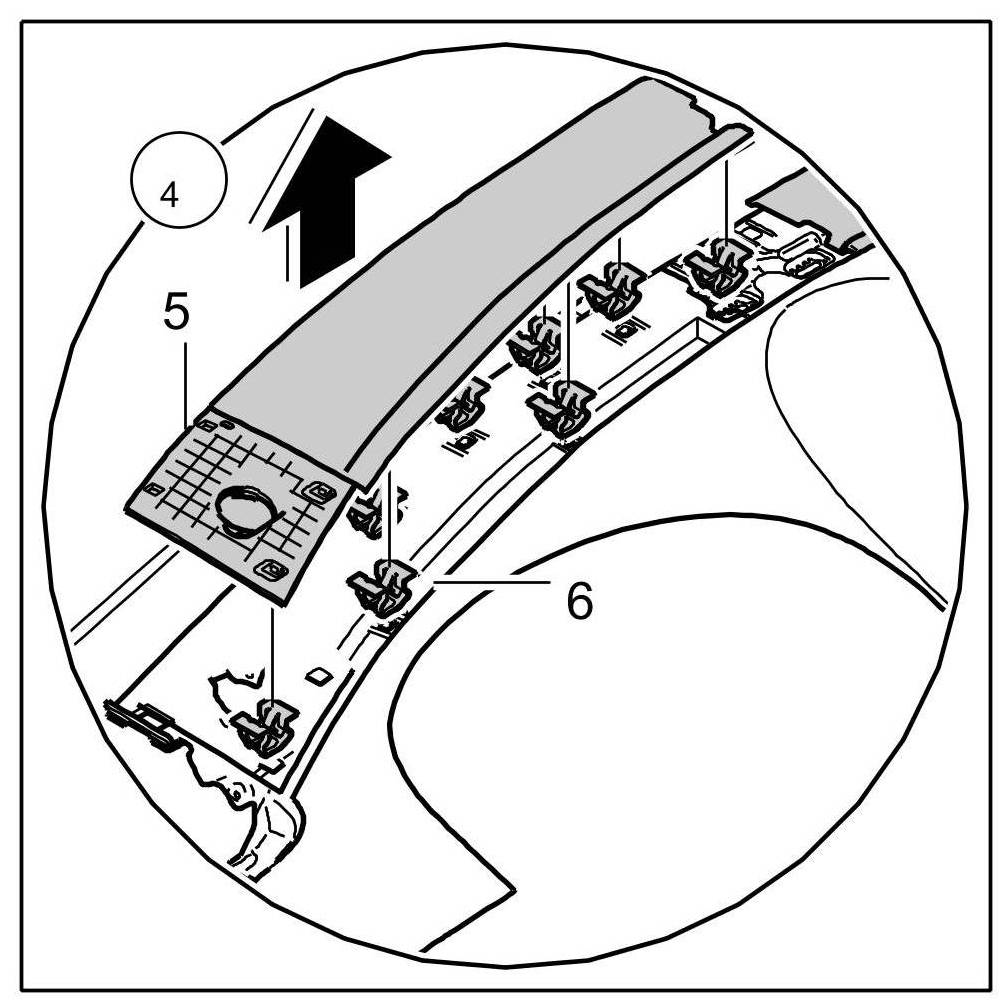 4

5

6