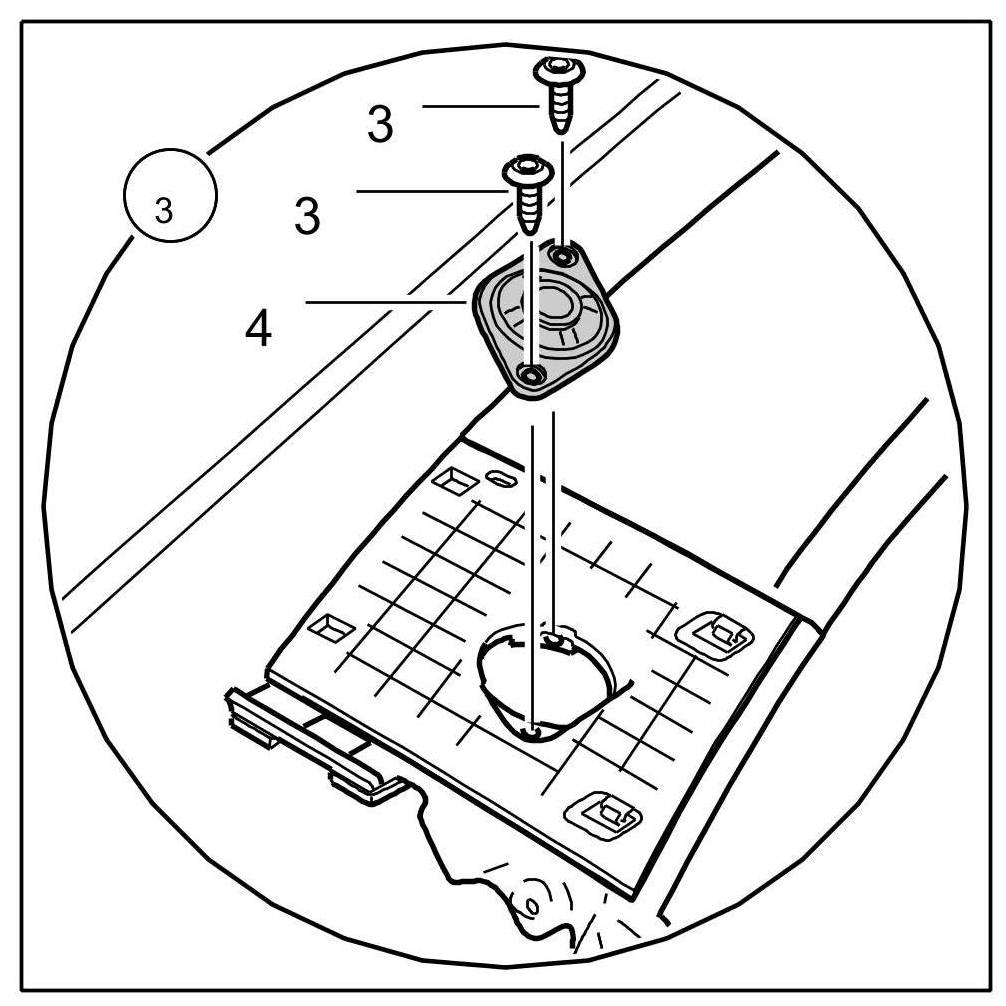 3

3

3

4