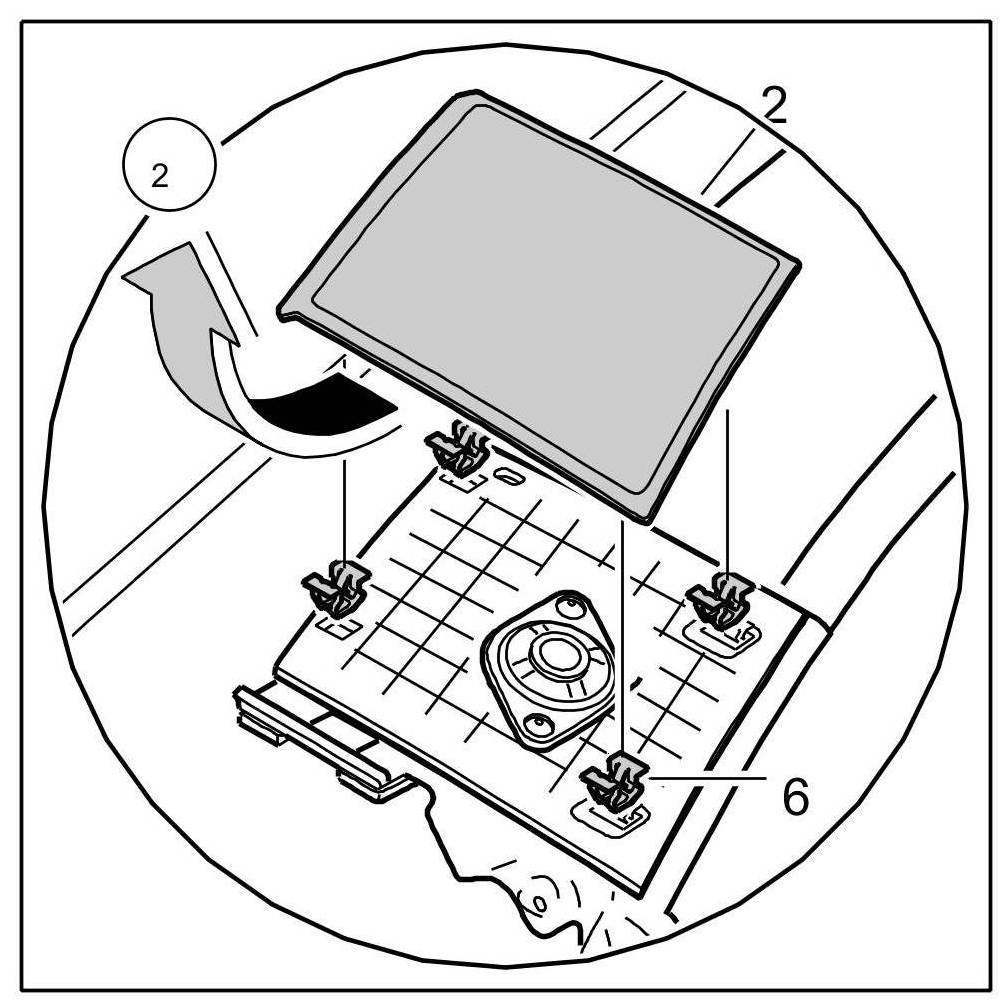 2

2

6