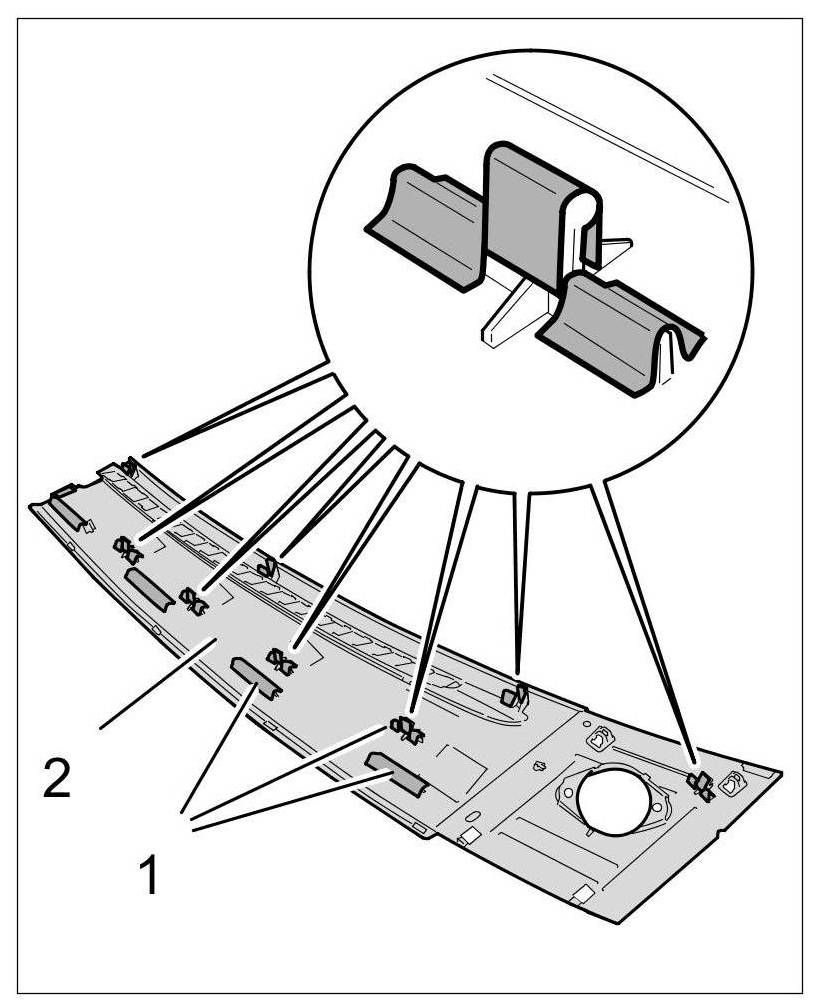 2
1