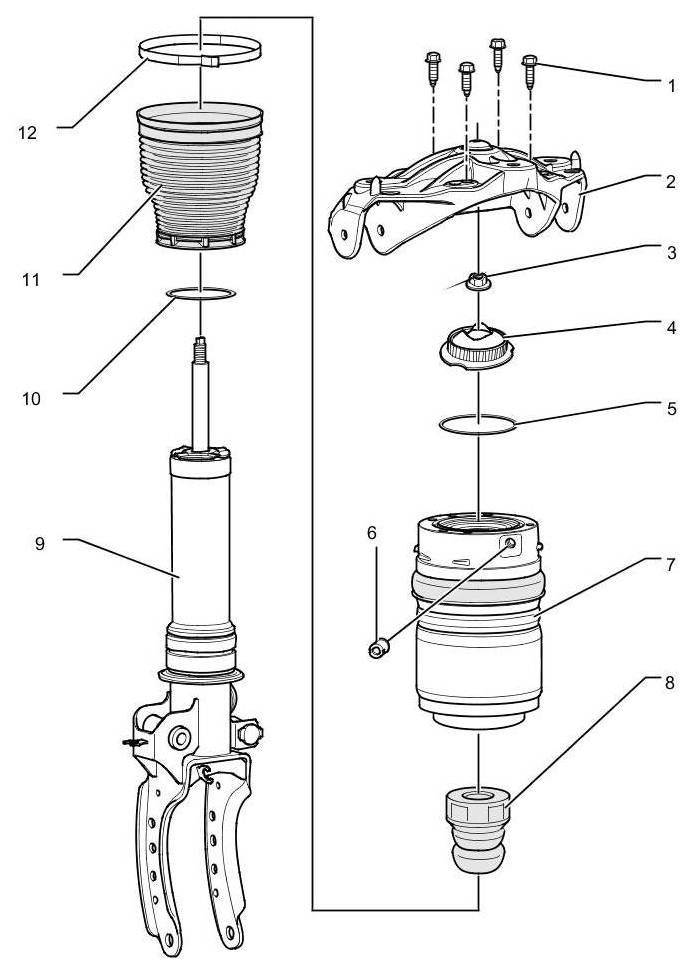 12
11
10
9
1
2
3
4
5
6
7
8