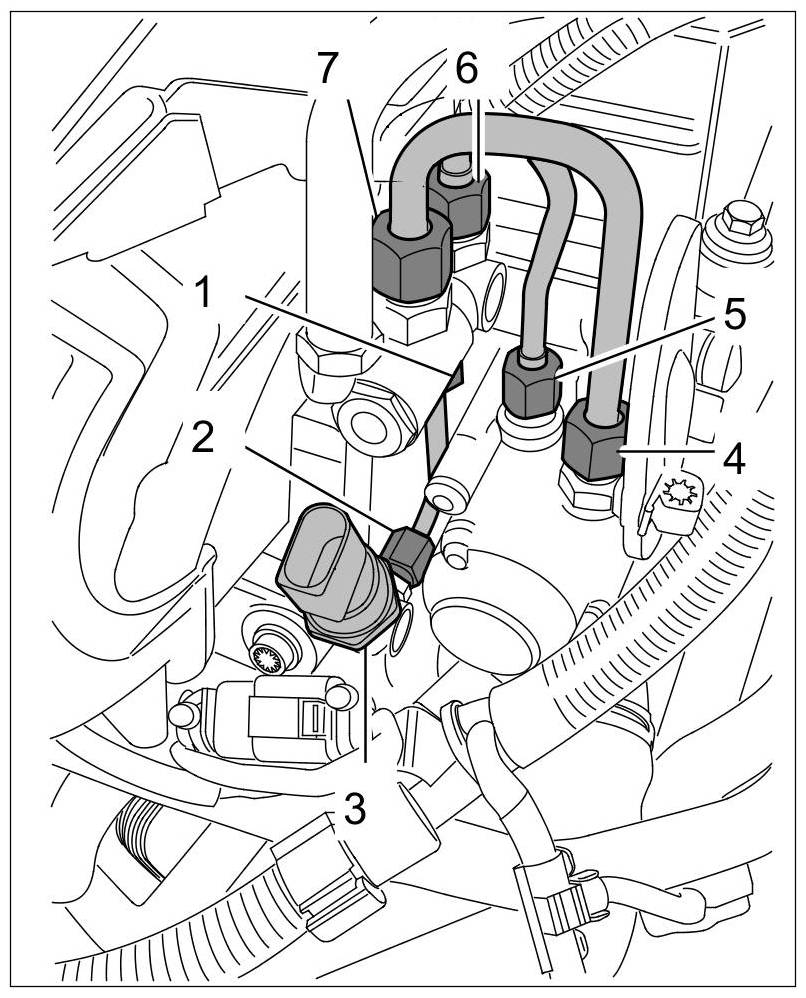 7
6
1
5
2
4
3