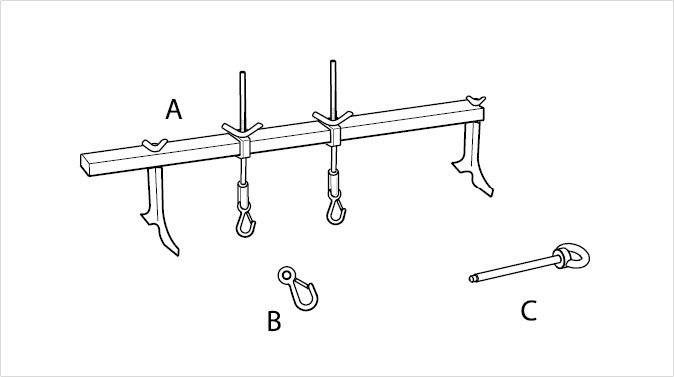 A
B
C