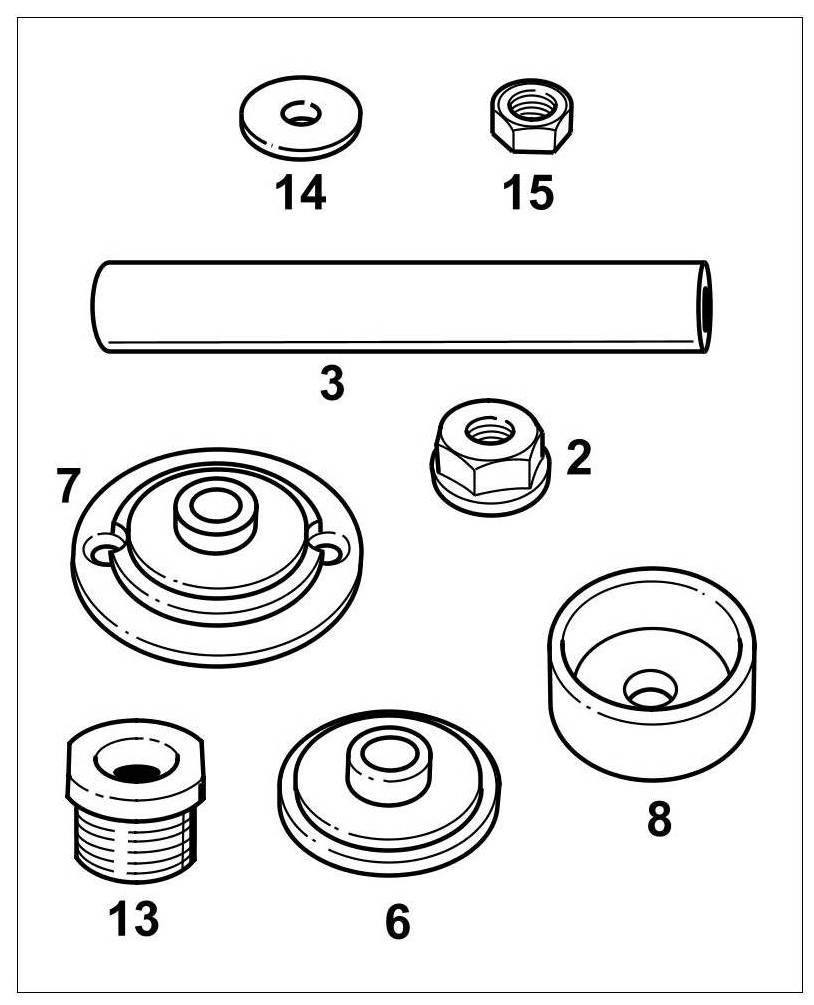 14
15
3
2
7
8
13
6