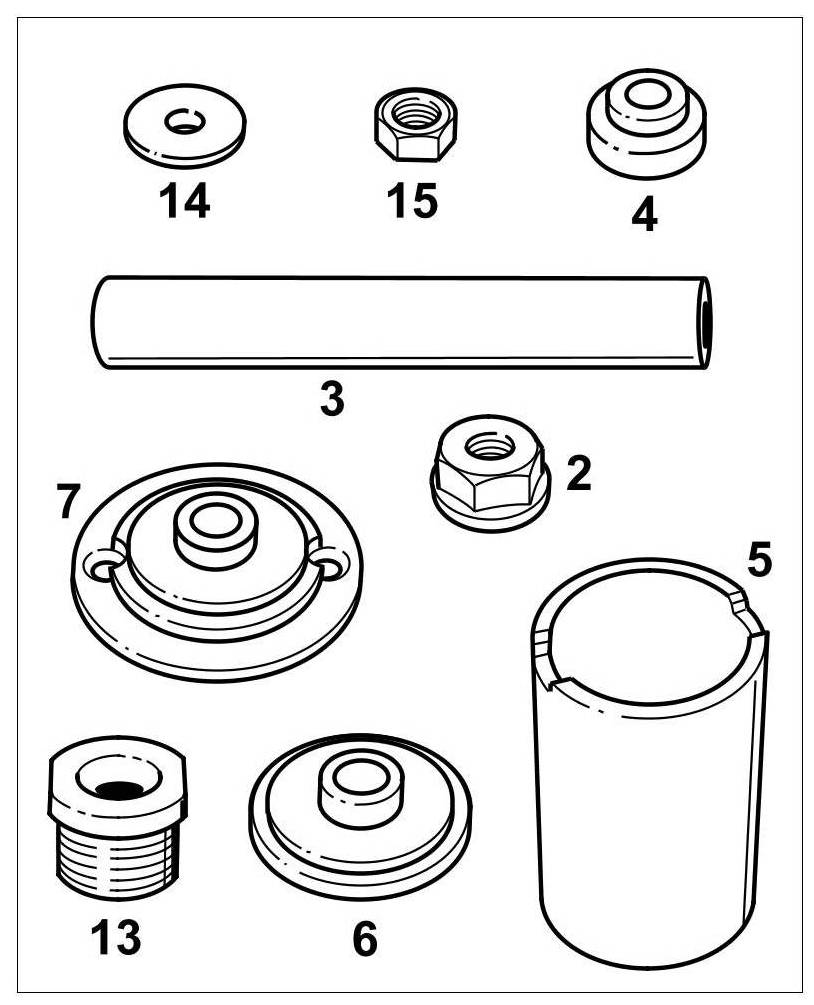 14
15
4
3
2
7
5
13
6