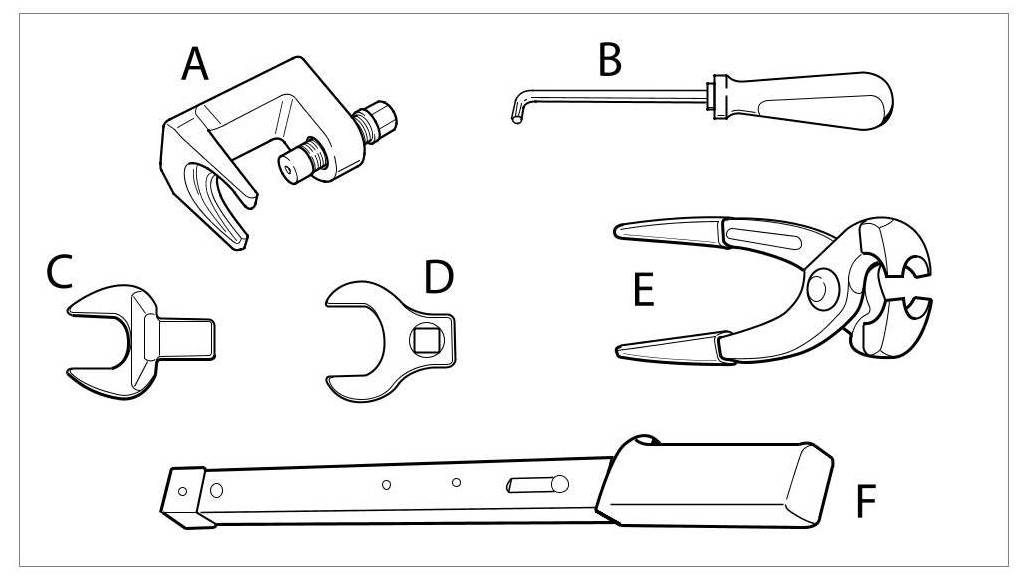 A
B
C
D
E
F