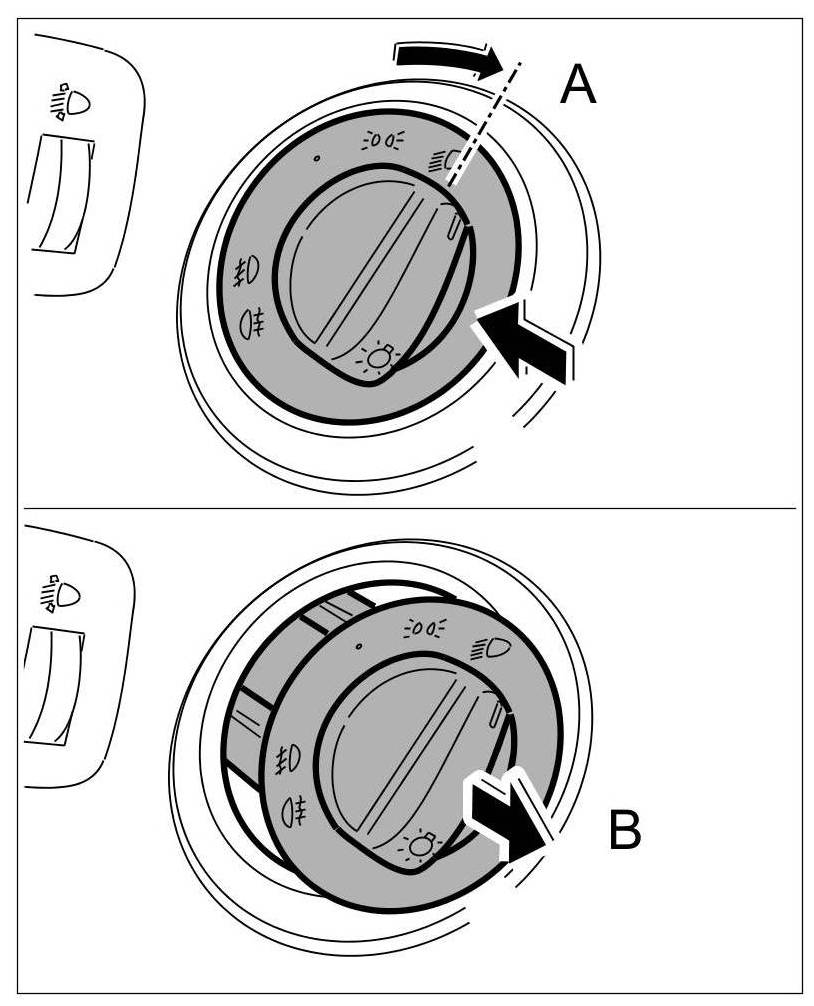 A

B