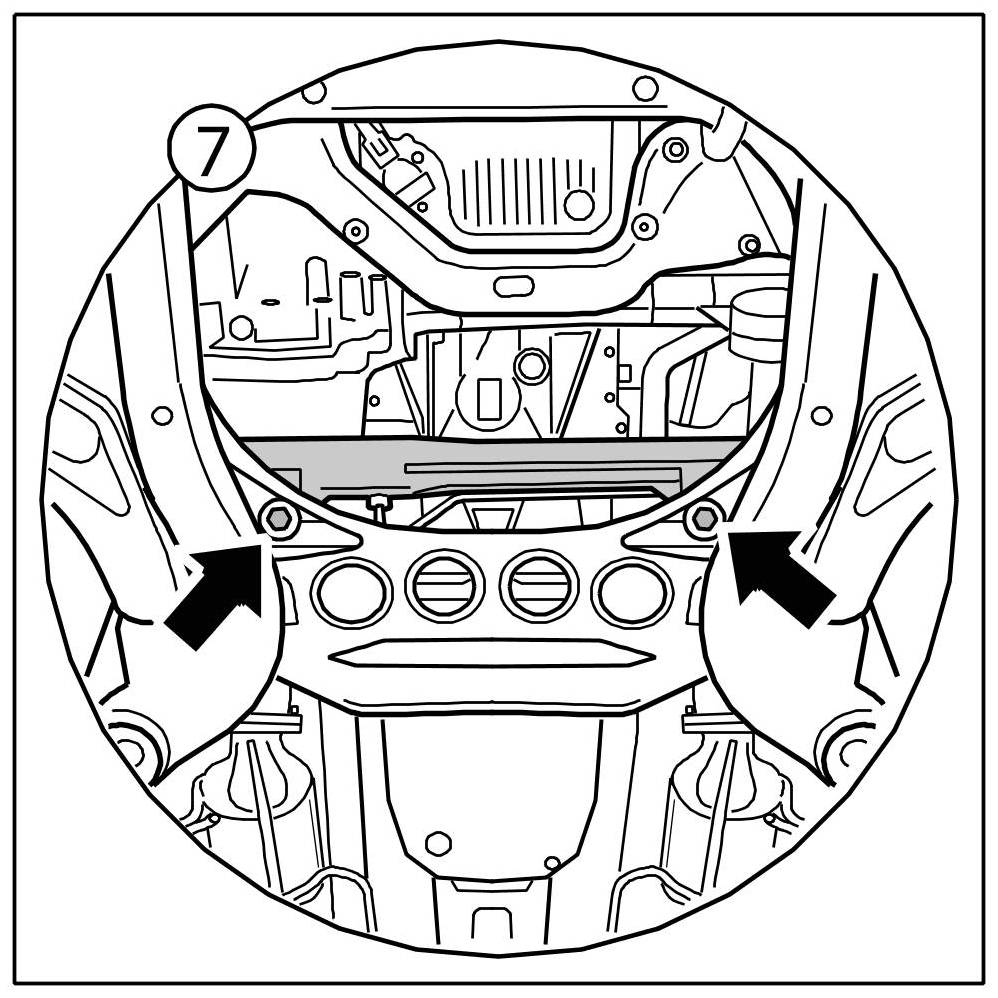 7