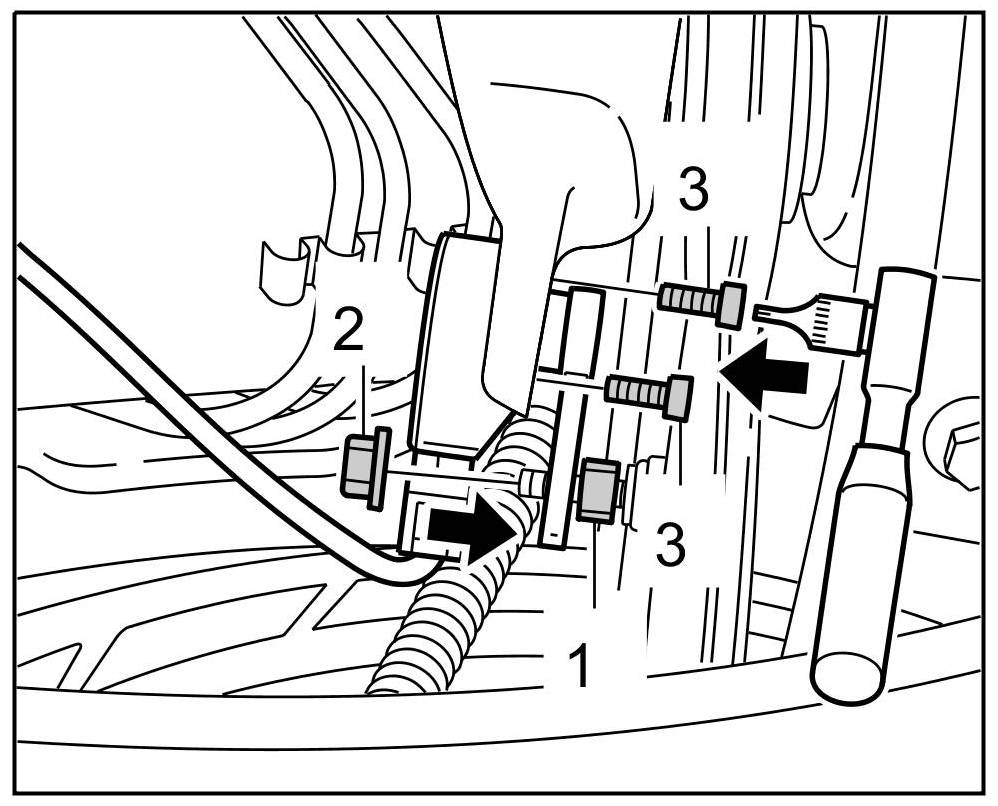 3
2
3
1