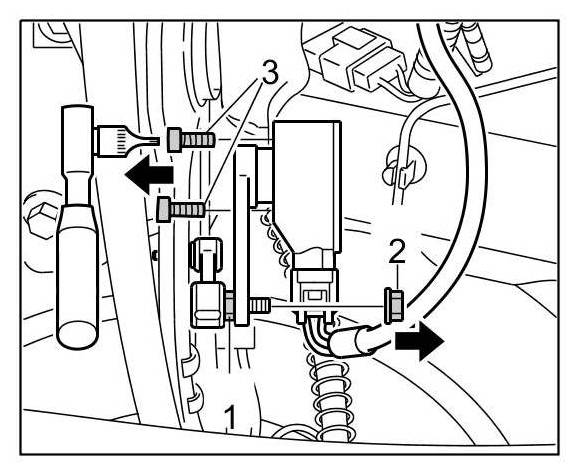 3
2
1