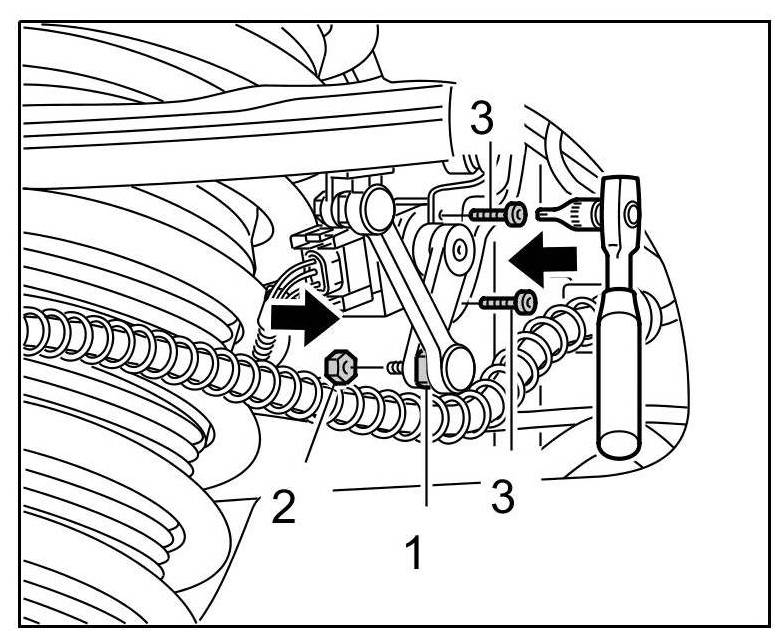 3
2
3
1