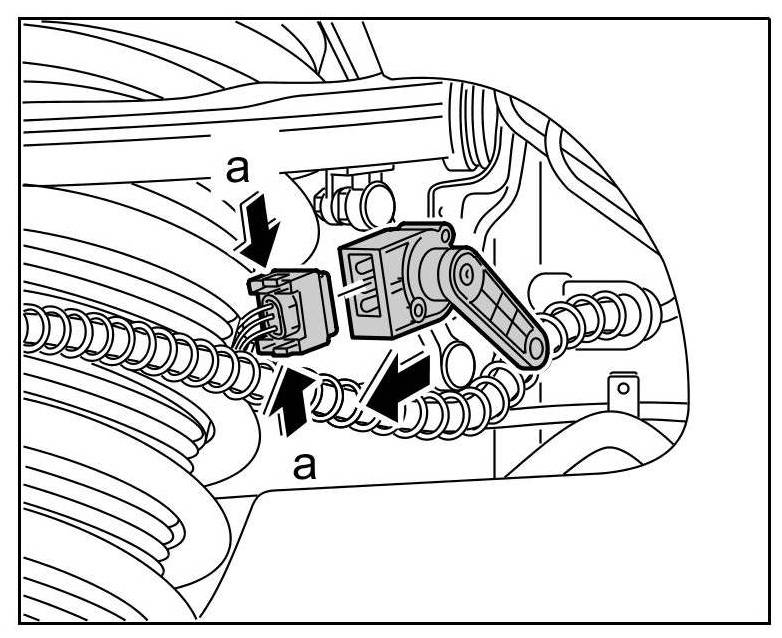 a

a