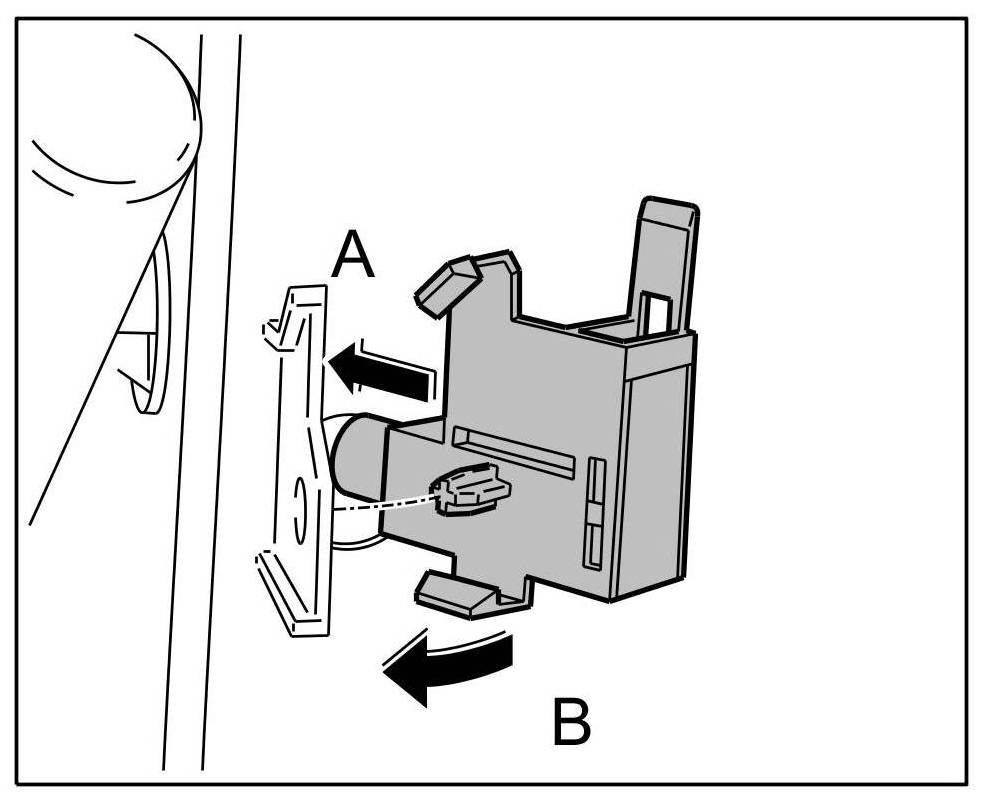 A
B