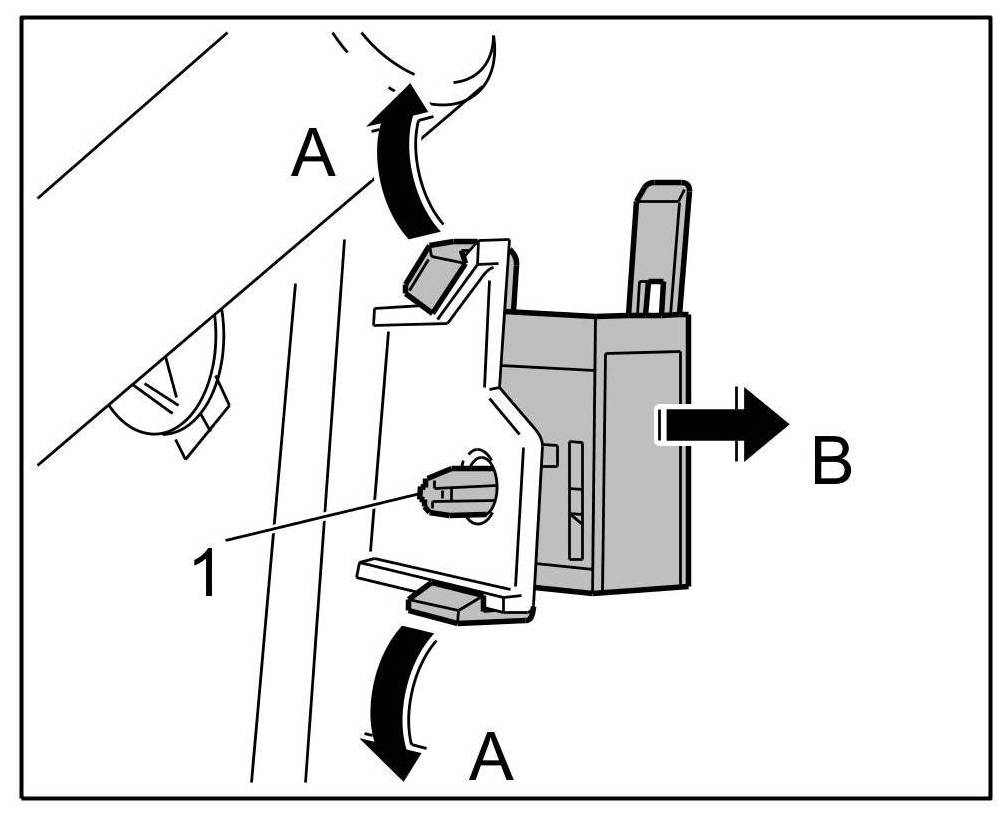 A
B
1
A