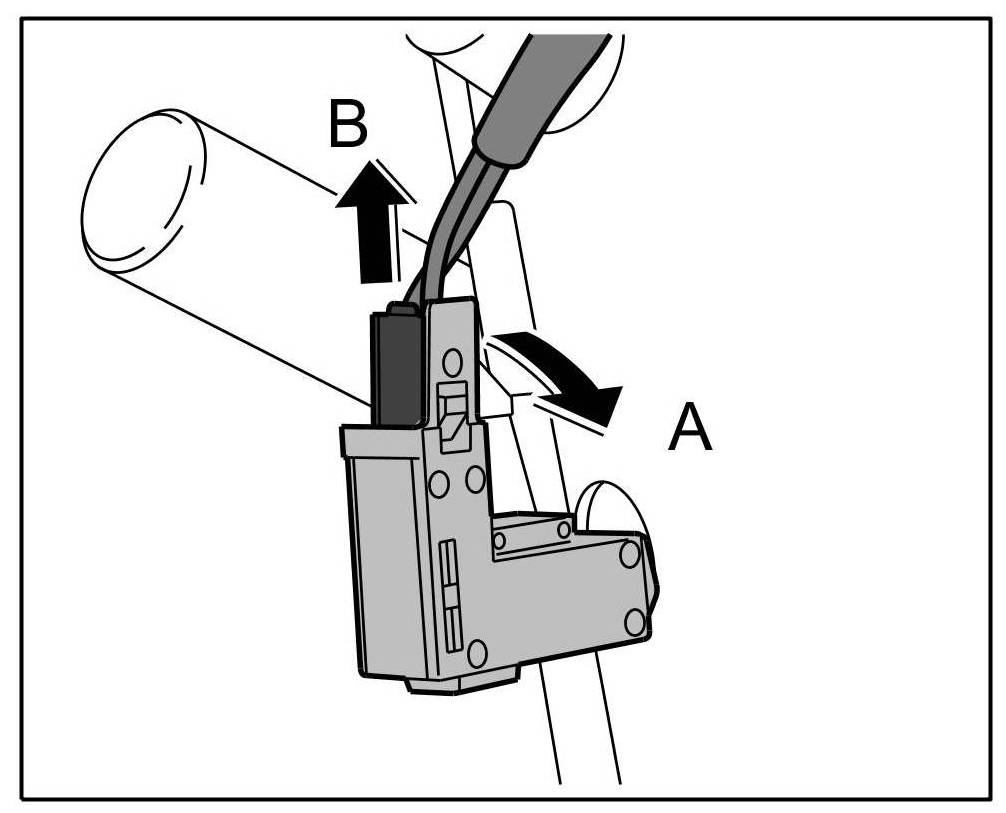 B
A